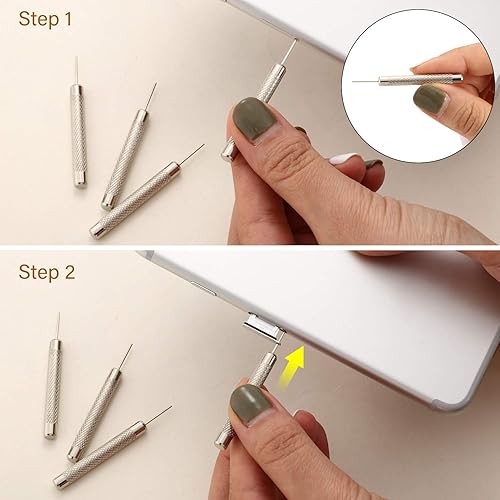 Step 1

Step 2