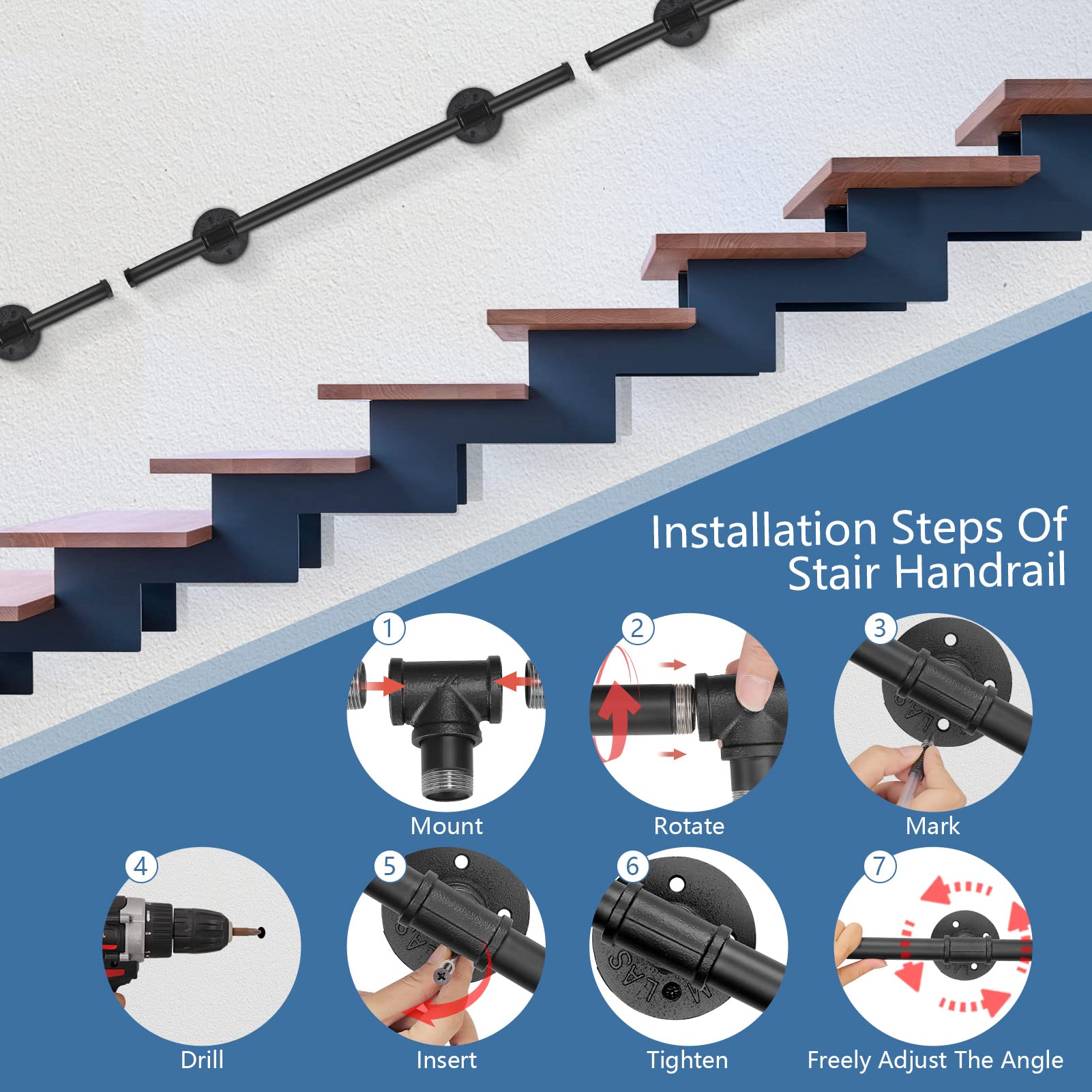 Installation Steps Of Stair Handrail

1 Mount
2 Rotate
3 Mark
4 Drill
5 Insert
6 Tighten
7 Freely Adjust The Angle