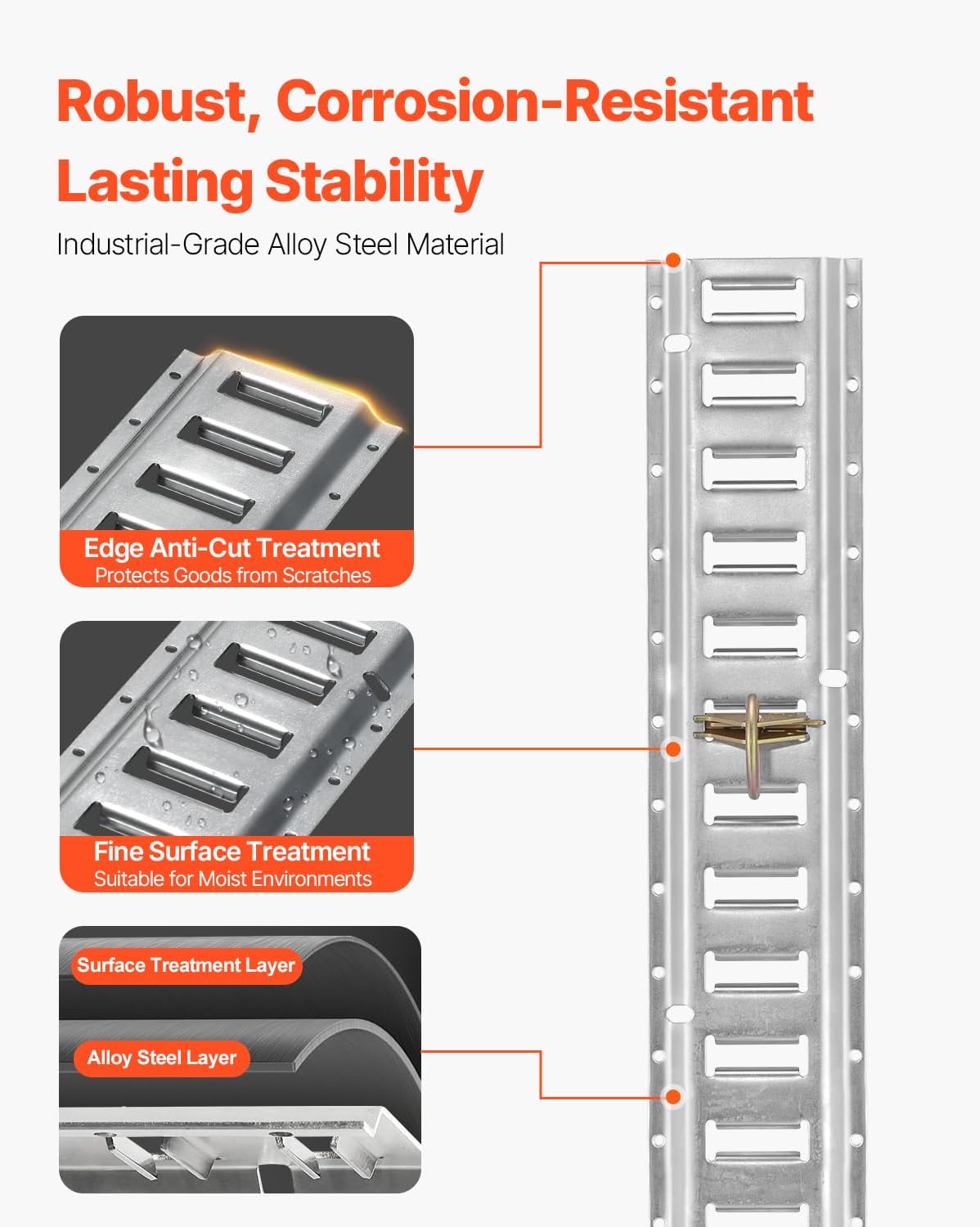 Robust, Corrosion-Resistant
Lasting Stability

Industrial-Grade Alloy Steel Material

Edge Anti-Cut Treatment
Protects Goods from Scratches

Fine Surface Treatment
Suitable for Moist Environments

Surface Treatment Layer

Alloy Steel Layer