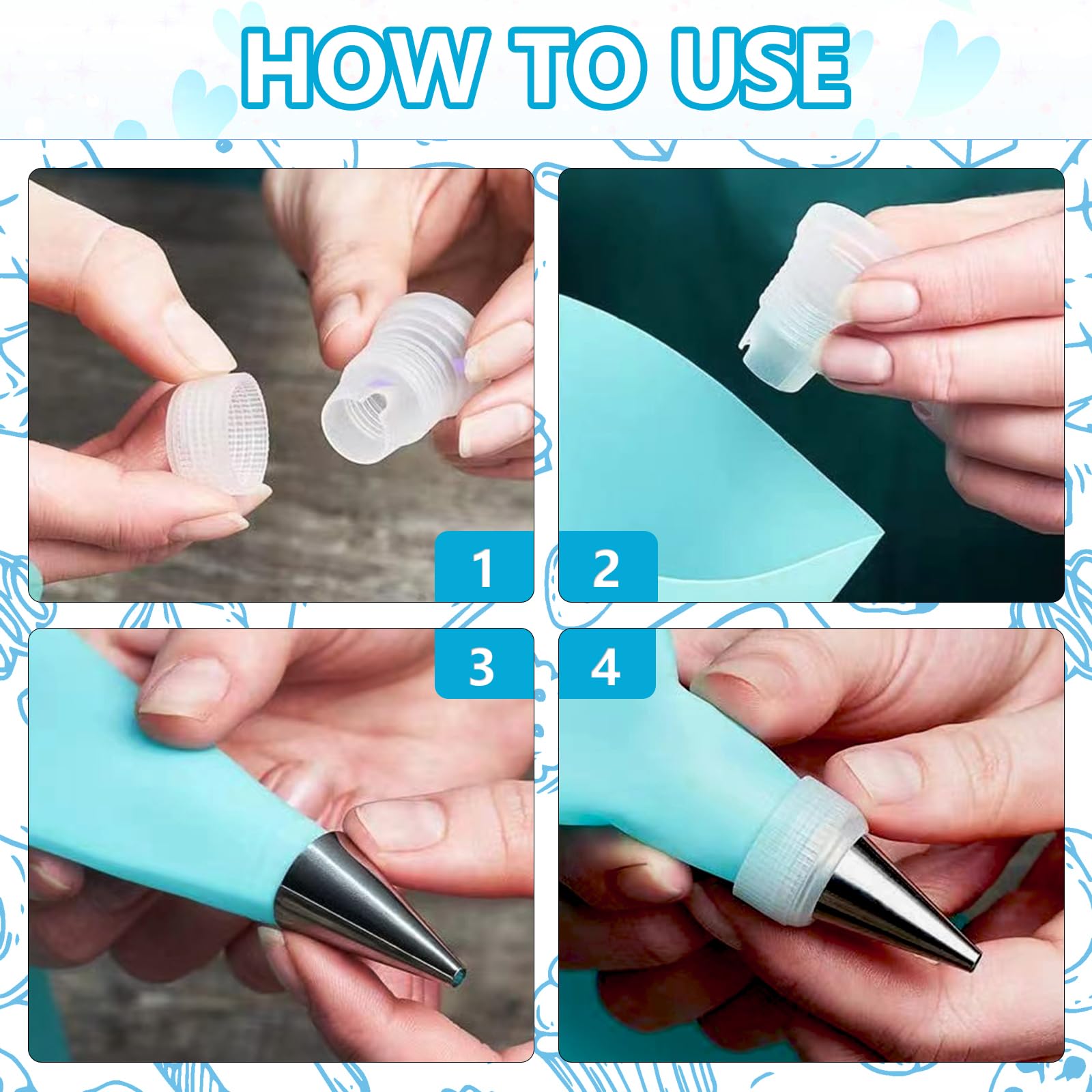 HOW TO USE

1

2

3

4