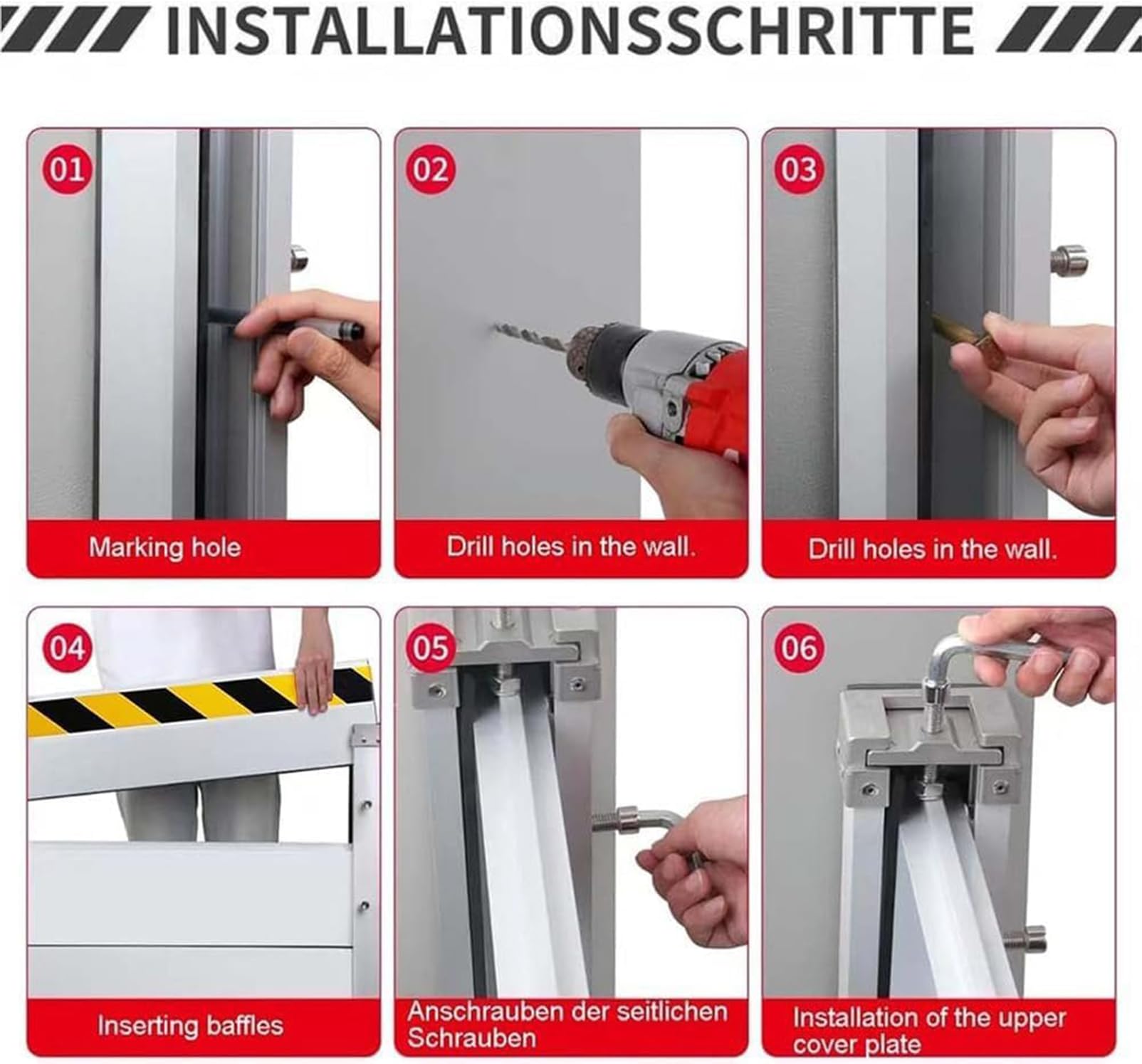 INSTALLATIONSSCHRITTE

01

Marking hole

02

Drill holes in the wall.

03

Drill holes in the wall.

04

Inserting baffles

05

Anschrauben der seitlichen Schrauben

06

Installation of the upper cover plate