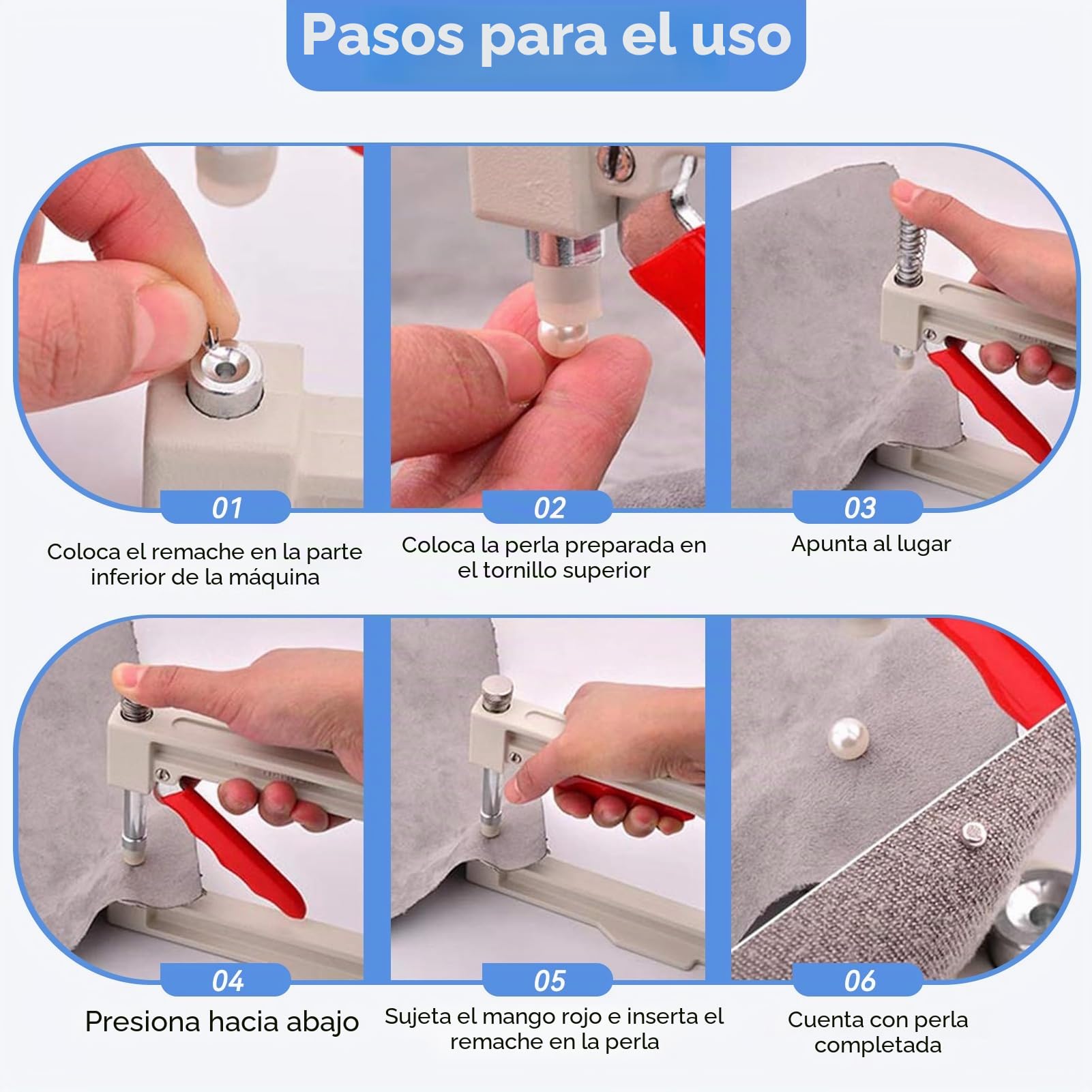 Pasos para el uso

01

Coloca el remache en la parte inferior de la máquina

02

Coloca la perla preparada en el tornillo superior

03

Apunta al lugar

04

Presiona hacia abajo

05

Sujeta el mango rojo e inserta el remache en la perla

06

Cuenta con perla completada