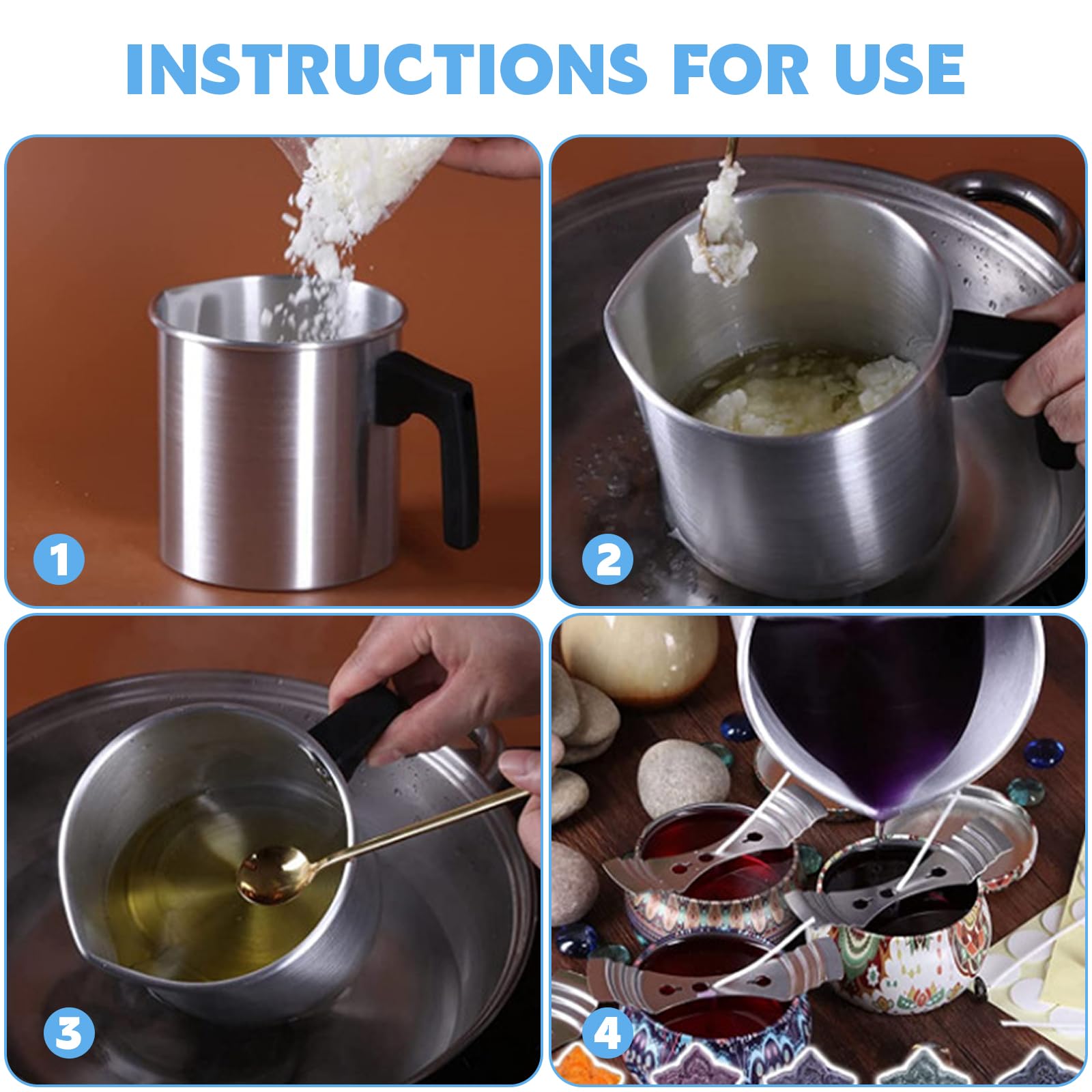 INSTRUCTIONS FOR USE

1

2

3

4