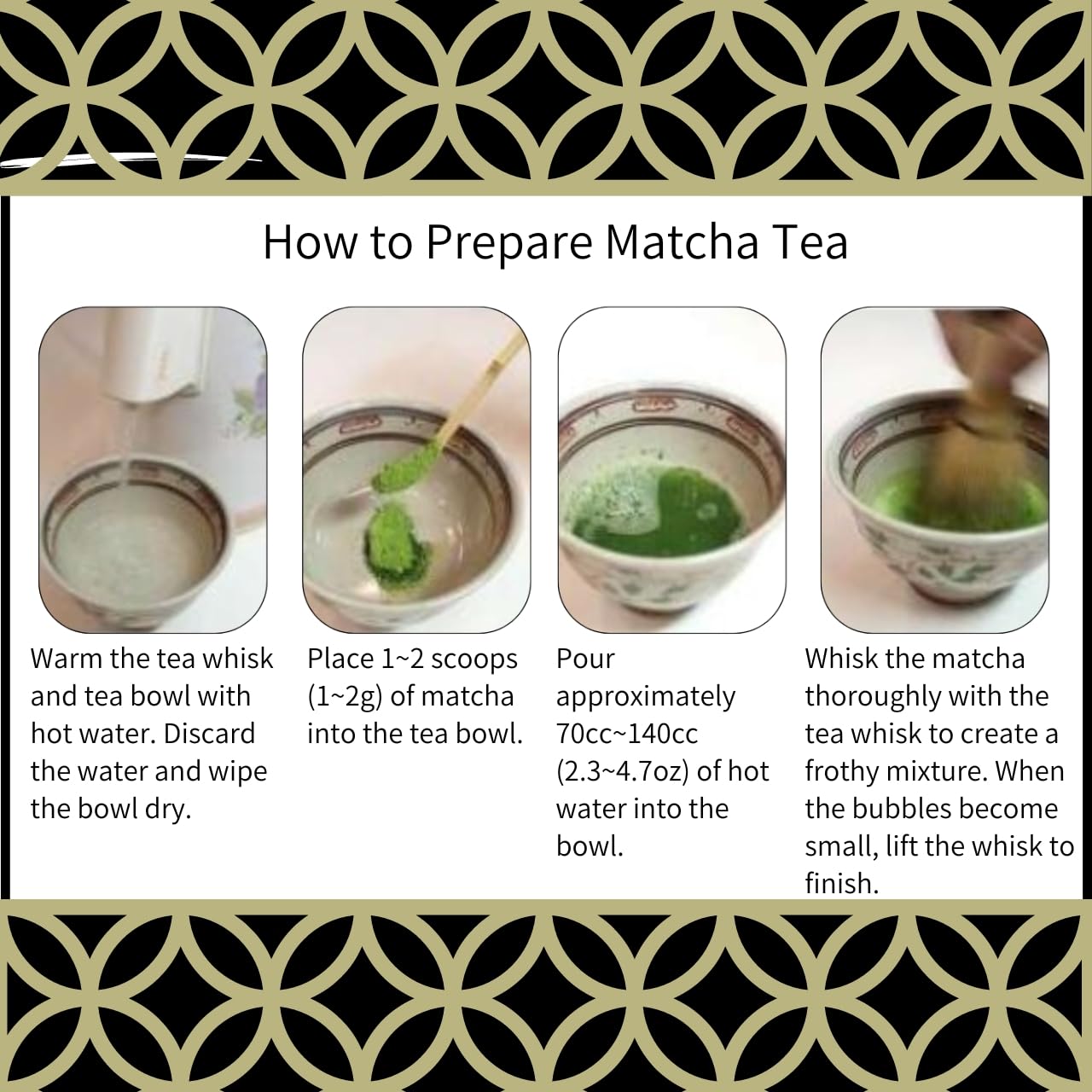 How to Prepare Matcha Tea

Warm the tea whisk and tea bowl with hot water. Discard the water and wipe the bowl dry.

Place 1~2 scoops (1~2g) of matcha into the tea bowl.

Pour approximately 70cc~140cc (2.3~4.7oz) of hot water into the bowl.

Whisk the matcha thoroughly with the tea whisk to create a frothy mixture. When the bubbles become small, lift the whisk to finish.