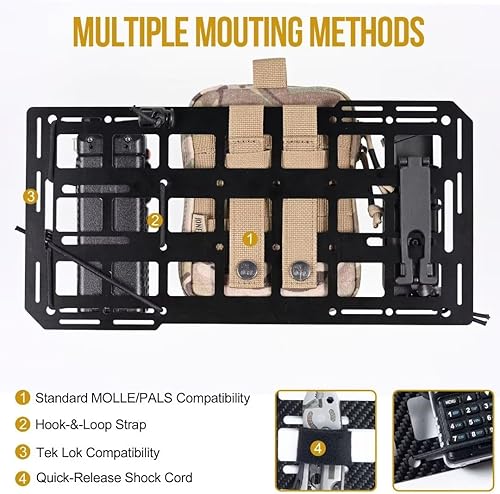 MULTIPLE MOUTING METHODS

3
2
1

1 Standard MOLLE/PALS Compatibility
2 Hook-&-Loop Strap
3 Tek Lok Compatibility
4 Quick-Release Shock Cord

4