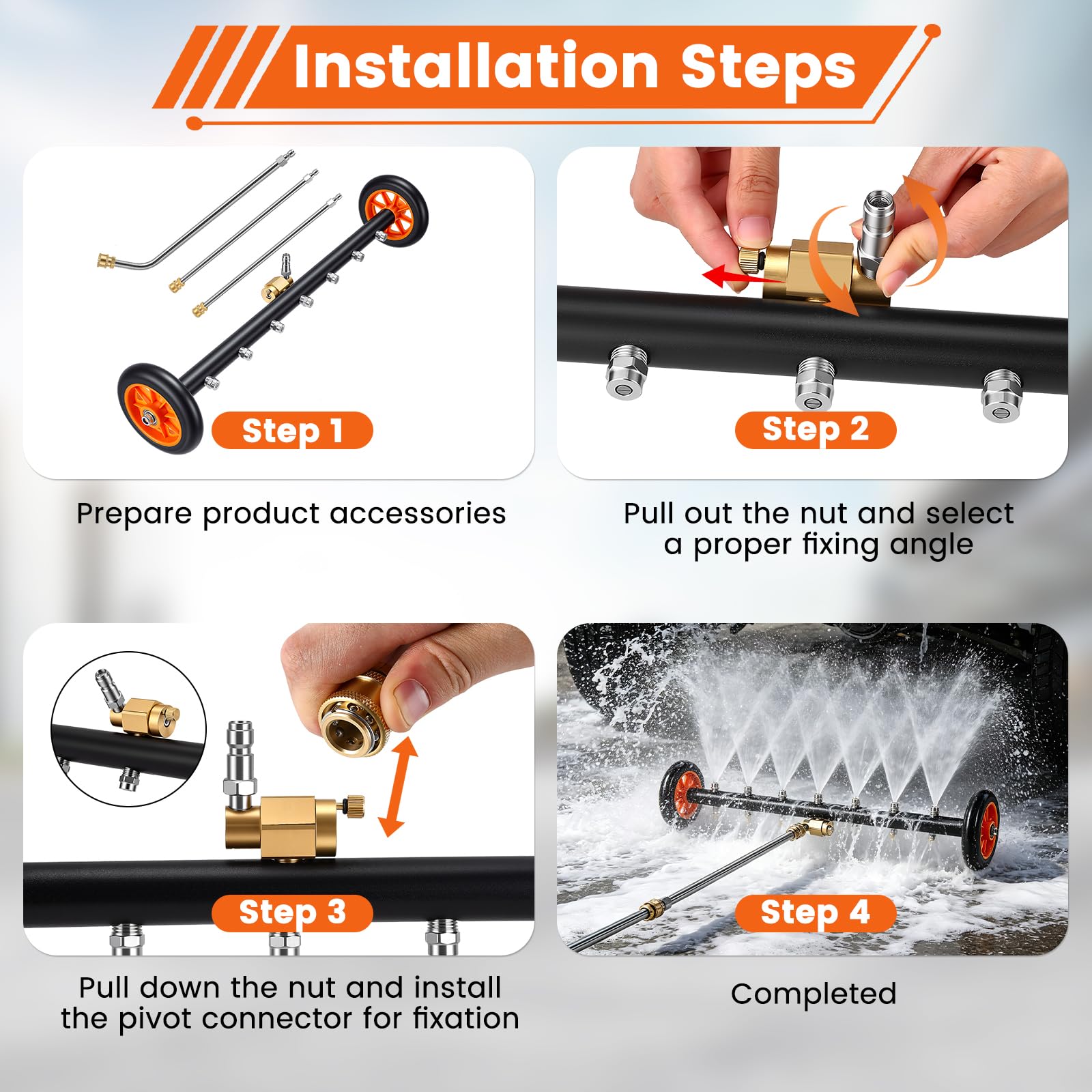 Installation Steps

Step 1

Prepare product accessories

Step 2

Pull out the nut and select a proper fixing angle

Step 3

Pull down the nut and install the pivot connector for fixation

Step 4

Completed