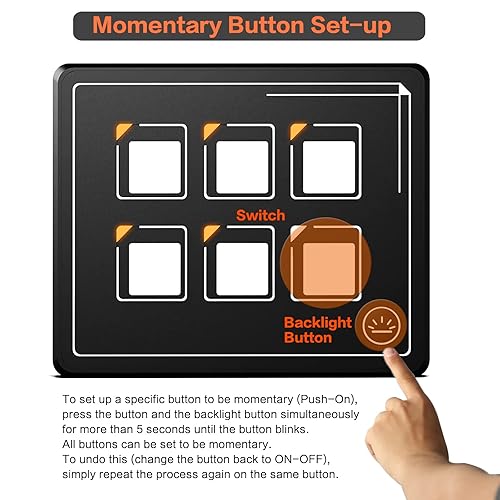 Momentary Button Set-up

Switch

Backlight Button

To set up a specific button to be momentary (Push-On), press the button and the backlight button simultaneously for more than 5 seconds until the button blinks.
All buttons can be set to be momentary.
To undo this (change the button back to ON-OFF), simply repeat the process again on the same button.