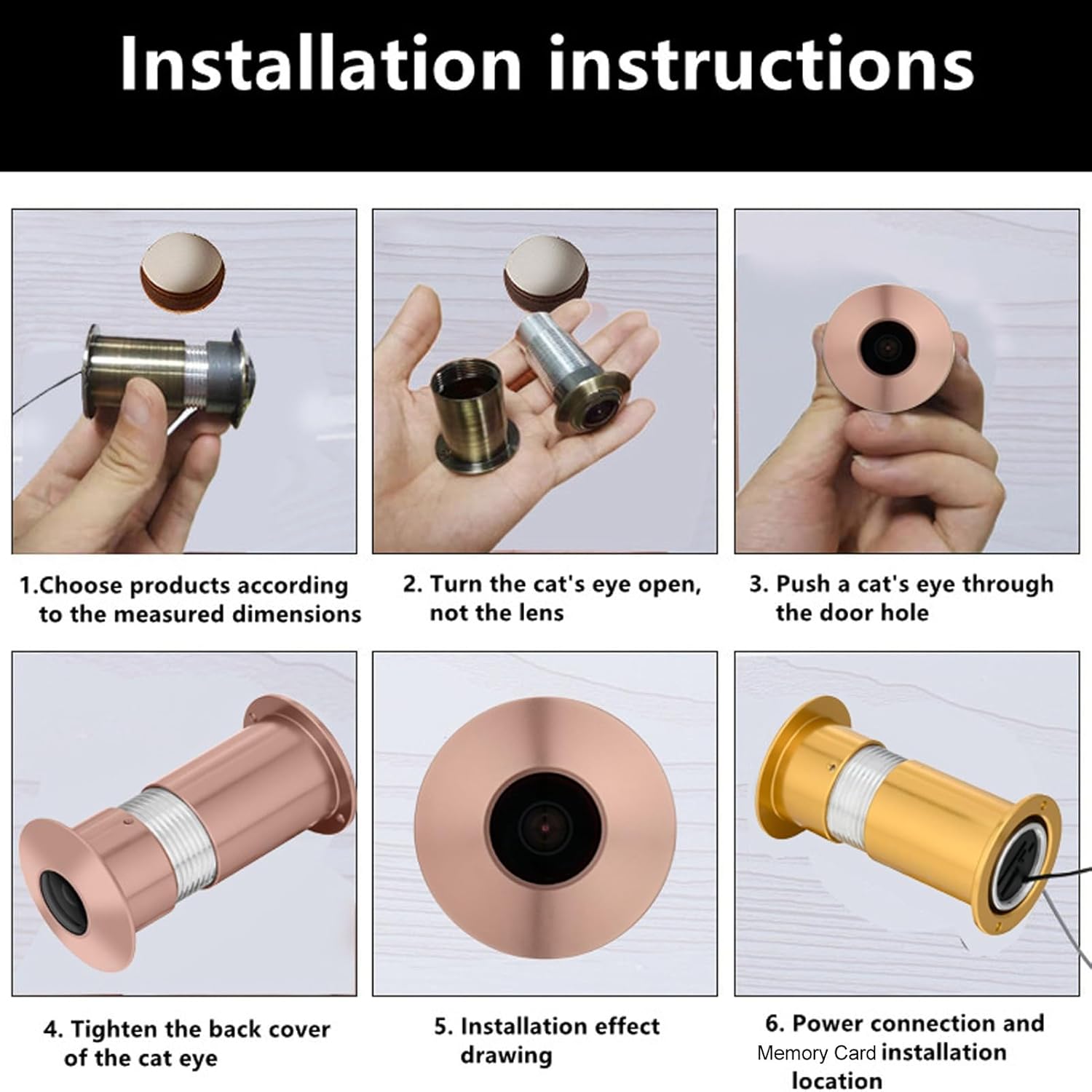 Installation instructions

1.Choose products according to the measured dimensions

2. Turn the cat's eye open, not the lens

3. Push a cat's eye through the door hole

4. Tighten the back cover of the cat eye

5. Installation effect drawing

6. Power connection and Memory Card installation location