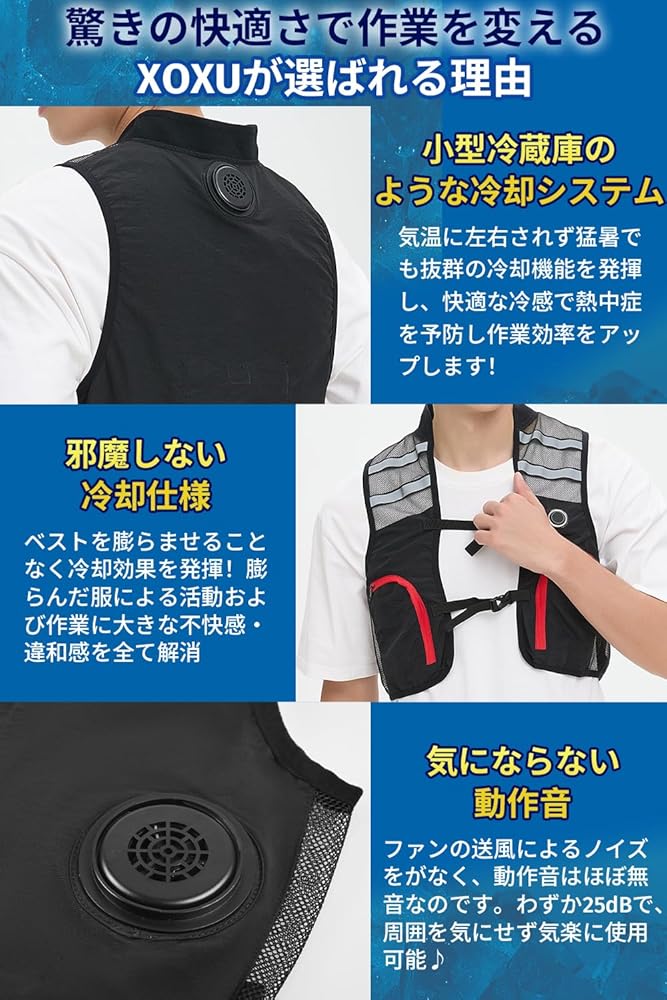 驚きの快適さで作業を変える
XOXUが選ばれる理由

小型冷蔵庫のような冷却システム

気温に左右されず猛暑でも抜群の冷却機能を発揮し、快適な冷感で熱中症を予防し作業効率をアップします!

邪魔しない冷却仕様

ベストを膨らませることなく冷却効果を発揮！膨らんだ服による活動および作業に大きな不快感・違和感を全て解消

気にならない動作音

ファンの送風によるノイズをがなく、動作音はほぼ無音なのです。わずか25dBで、周囲を気にせず気楽に使用可能♪