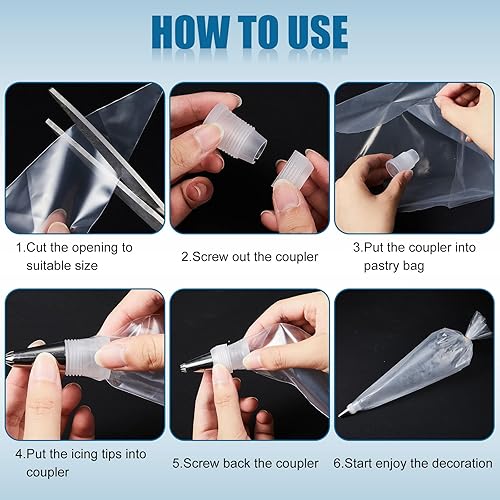 HOW TO USE

1.Cut the opening to suitable size

2.Screw out the coupler

3.Put the coupler into pastry bag

4.Put the icing tips into coupler

5.Screw back the coupler

6.Start enjoy the decoration