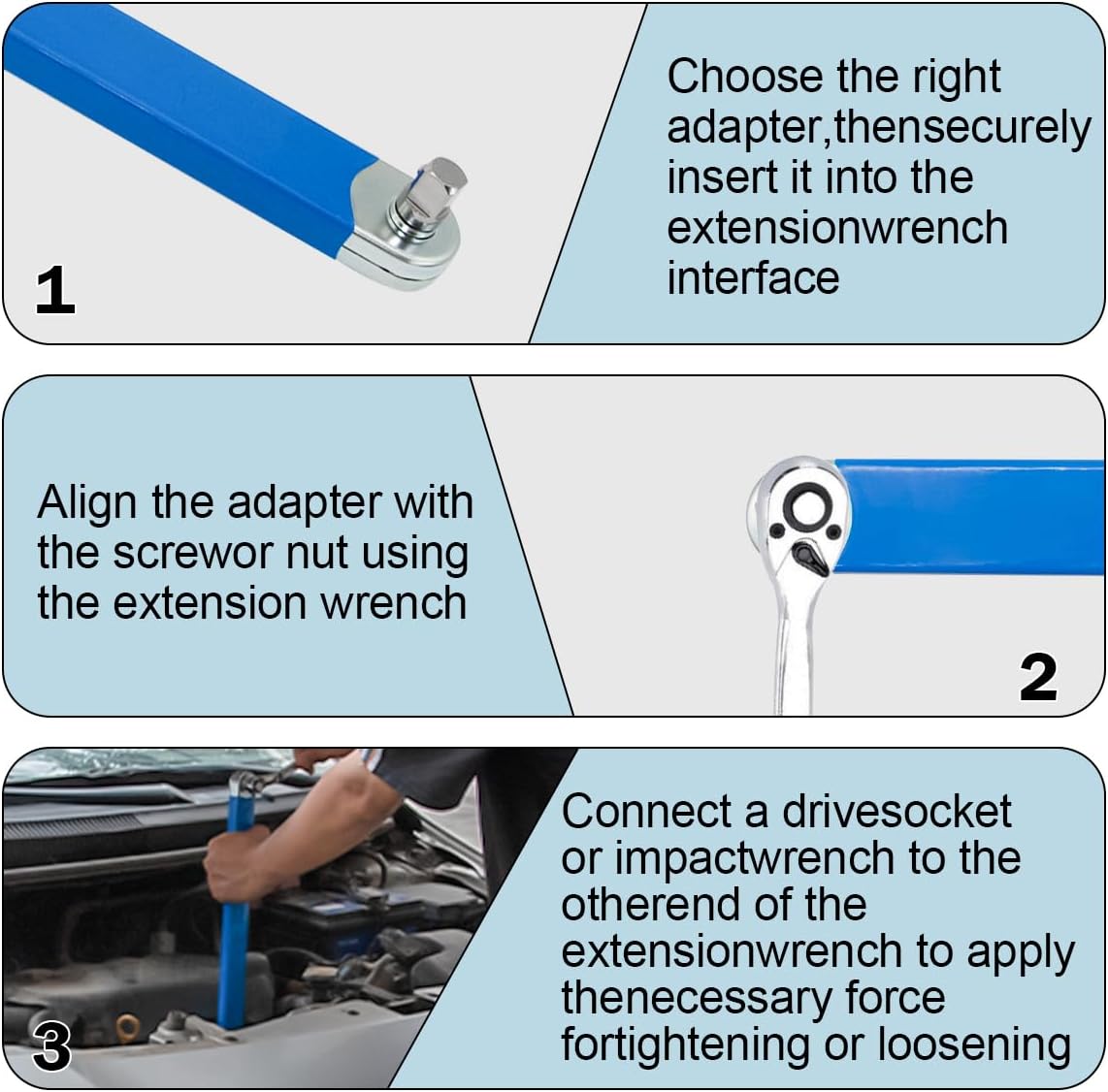 1

Choose the right adapter,thensecurely insert it into the extensionwrench interface

Align the adapter with the screwor nut using the extension wrench

2

3

Connect a drivesocket or impactwrench to the otherend of the extensionwrench to apply thenecessary force fortightening or loosening