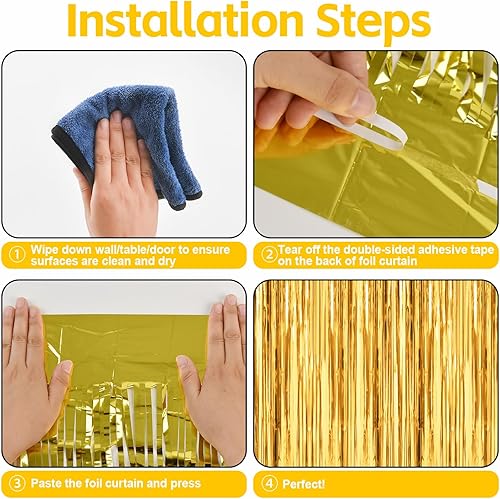 Installation Steps

① Wipe down wall/table/door to ensure surfaces are clean and dry

② Tear off the double-sided adhesive tape on the back of foil curtain

③ Paste the foil curtain and press

④ Perfect!