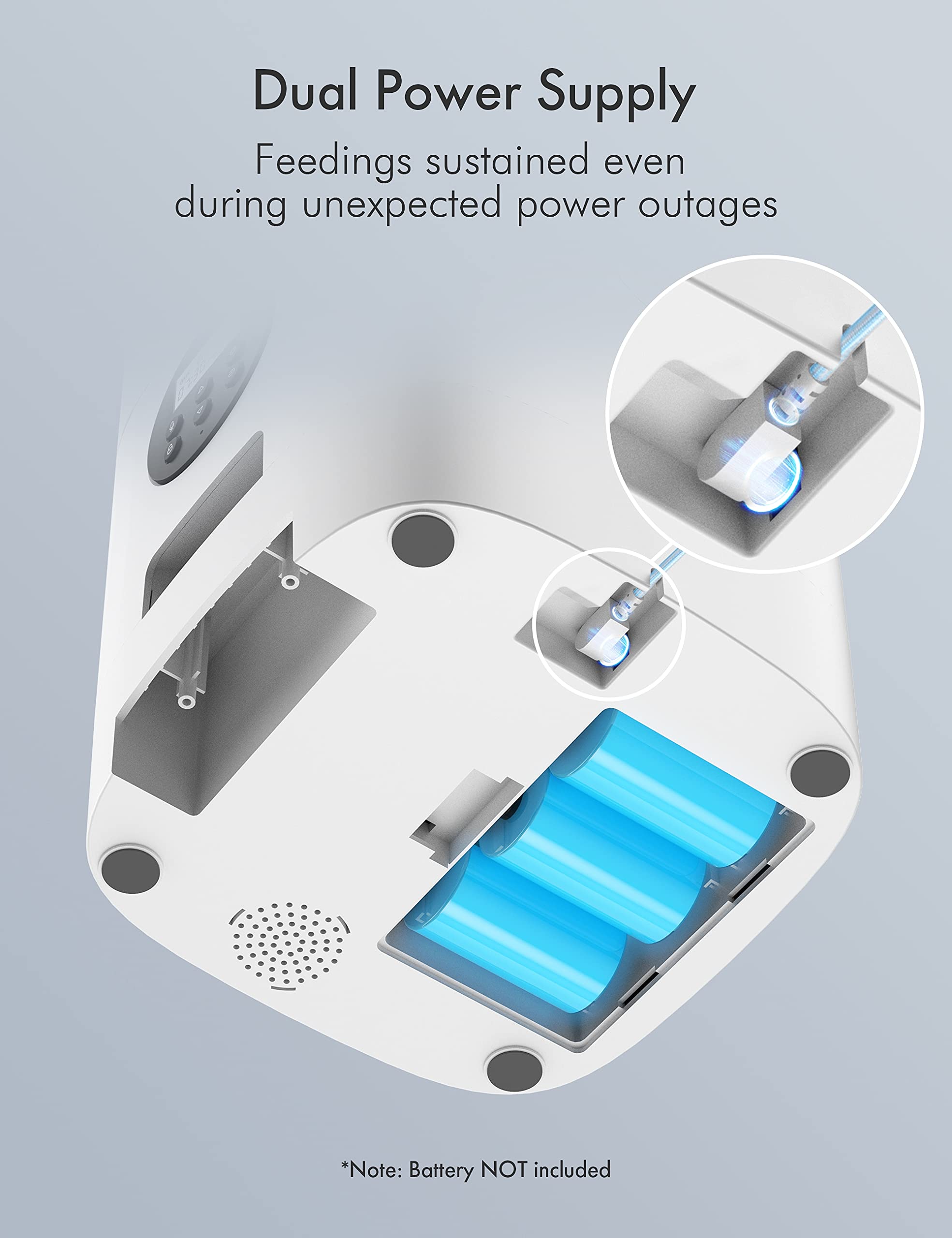 Dual Power Supply

Feedings sustained even during unexpected power outages

*Note: Battery NOT included