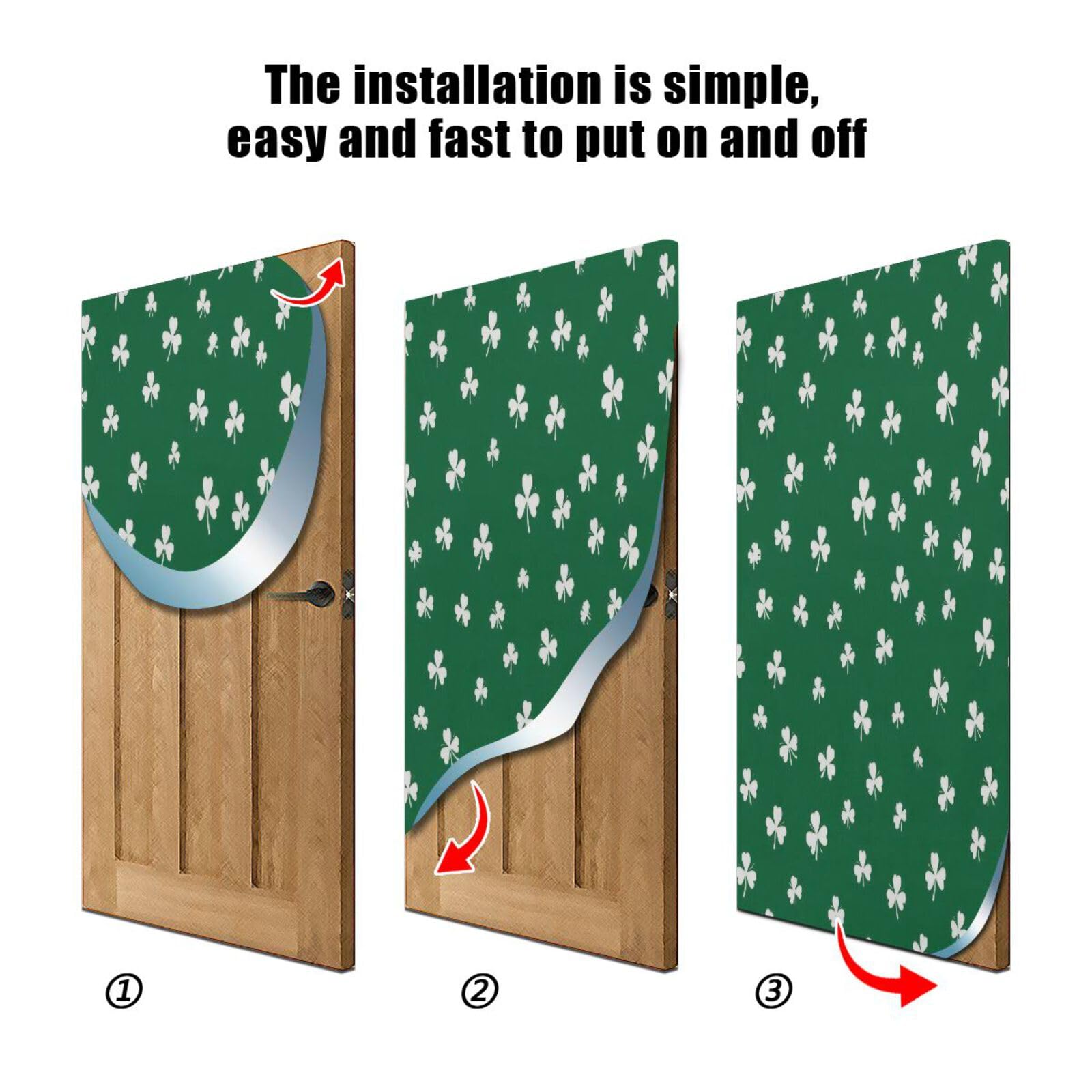 The installation is simple, easy and fast to put on and off

①

②

③