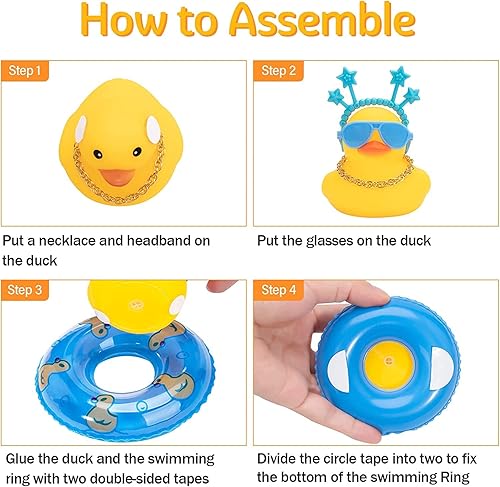 How to Assemble

Step 1

Put a necklace and headband on the duck

Step 2

Put the glasses on the duck

Step 3

Glue the duck and the swimming ring with two double-sided tapes

Step 4

Divide the circle tape into two to fix the bottom of the swimming Ring