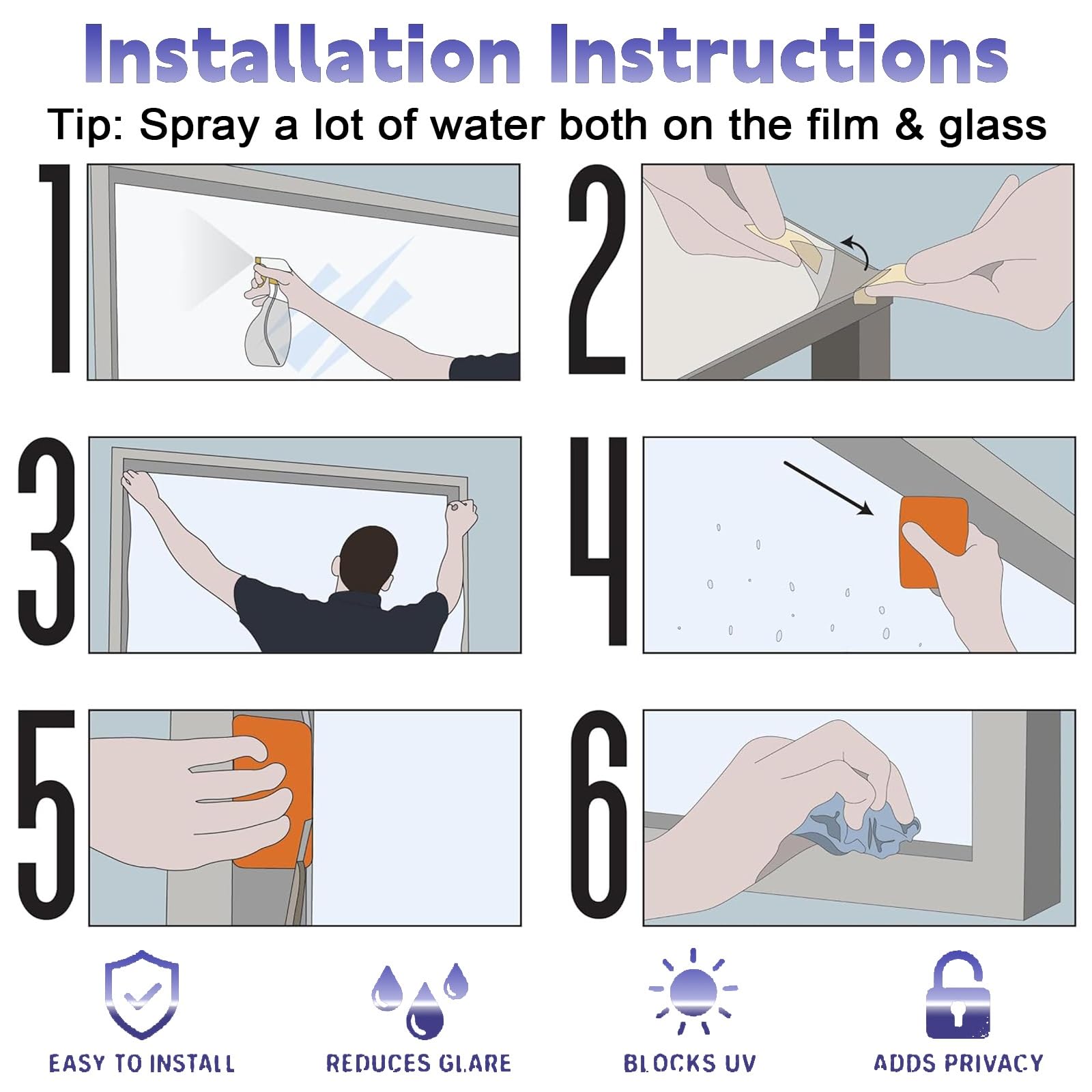 Installation Instructions

Tip: Spray a lot of water both on the film & glass

1

2

3

4

5

6

EASY TO INSTALL

REDUCES GLARE

BLOCKS UV

ADDS PRIVACY