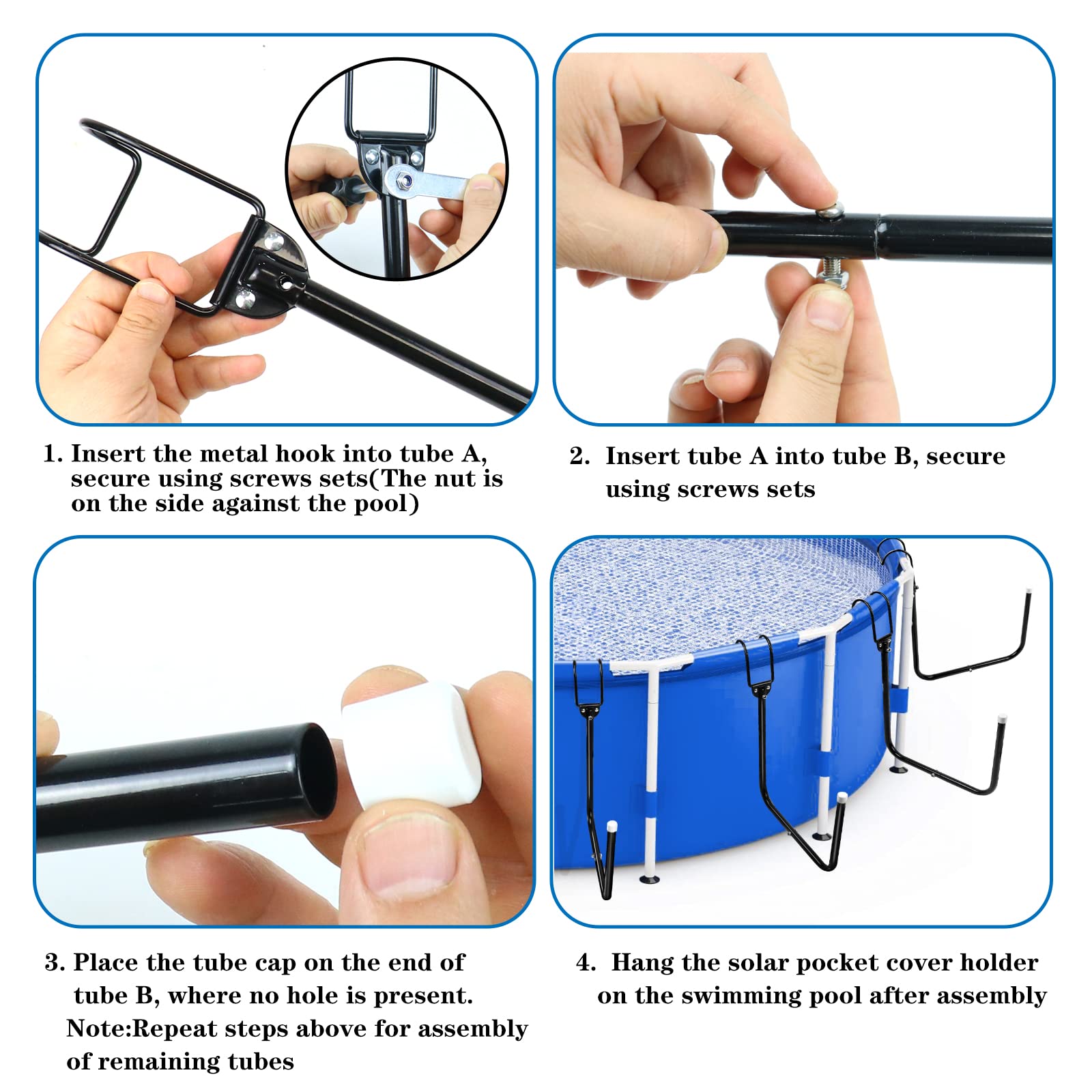 1. Insert the metal hook into tube A, secure using screws sets(The nut is on the side against the pool)

2. Insert tube A into tube B, secure using screws sets

3. Place the tube cap on the end of tube B, where no hole is present.
Note:Repeat steps above for assembly of remaining tubes

4. Hang the solar pocket cover holder on the swimming pool after assembly