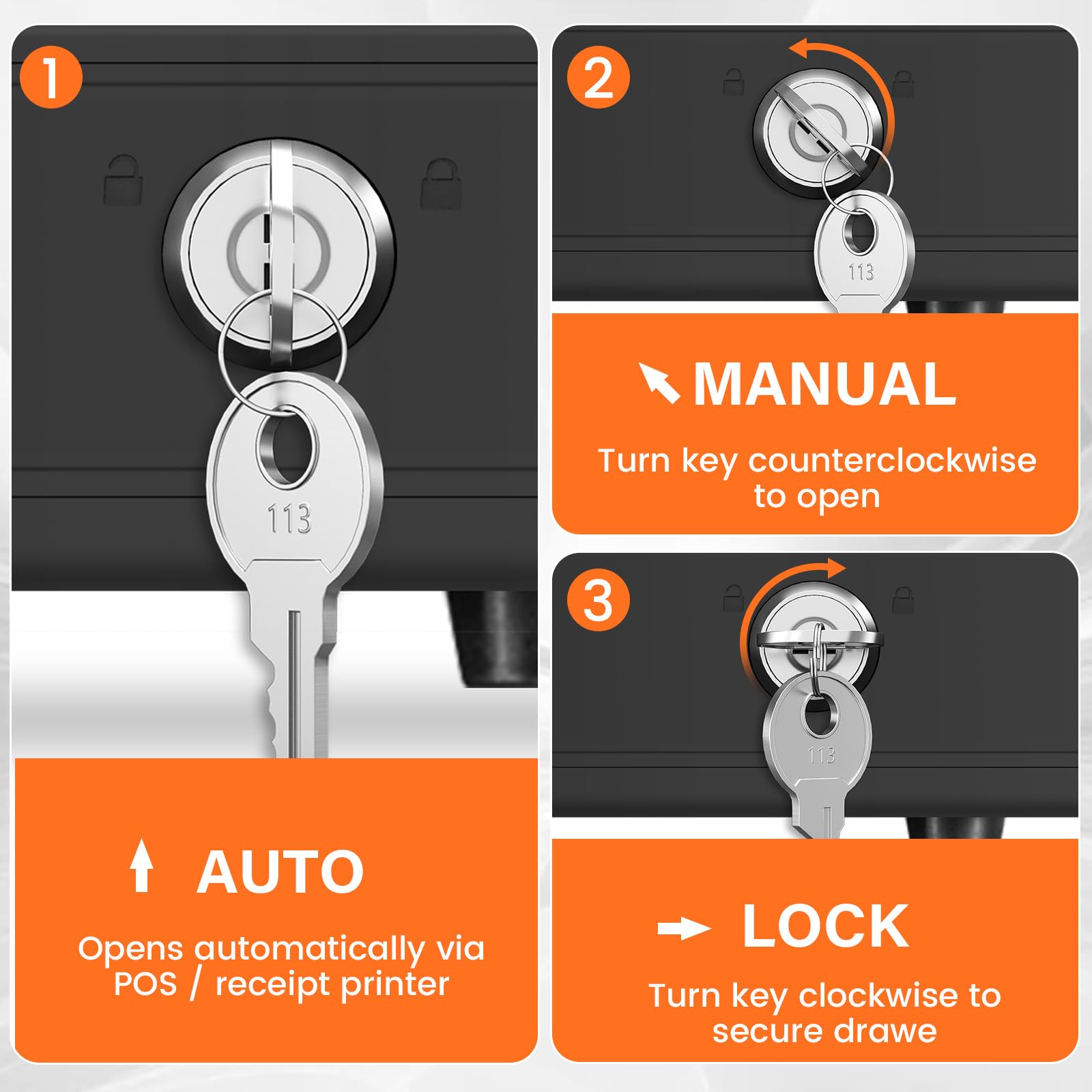 1

113

AUTO

Opens automatically via POS / receipt printer

2

113

MANUAL

Turn key counterclockwise to open

3

113

LOCK

Turn key clockwise to secure drawe