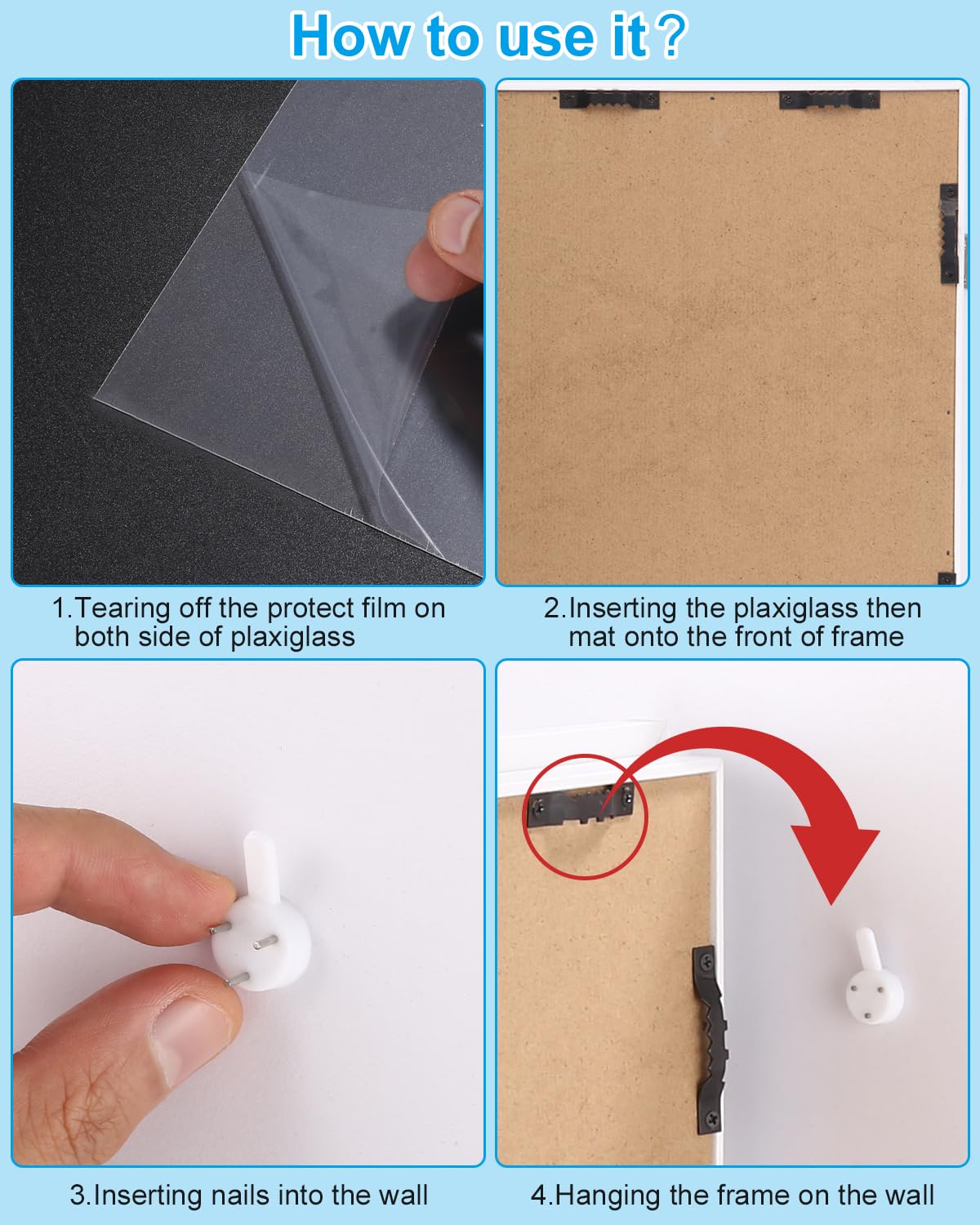 How to use it？

1.Tearing off the protect film on both side of plaxiglass

2.Inserting the plaxiglass then mat onto the front of frame

3.Inserting nails into the wall

4.Hanging the frame on the wall