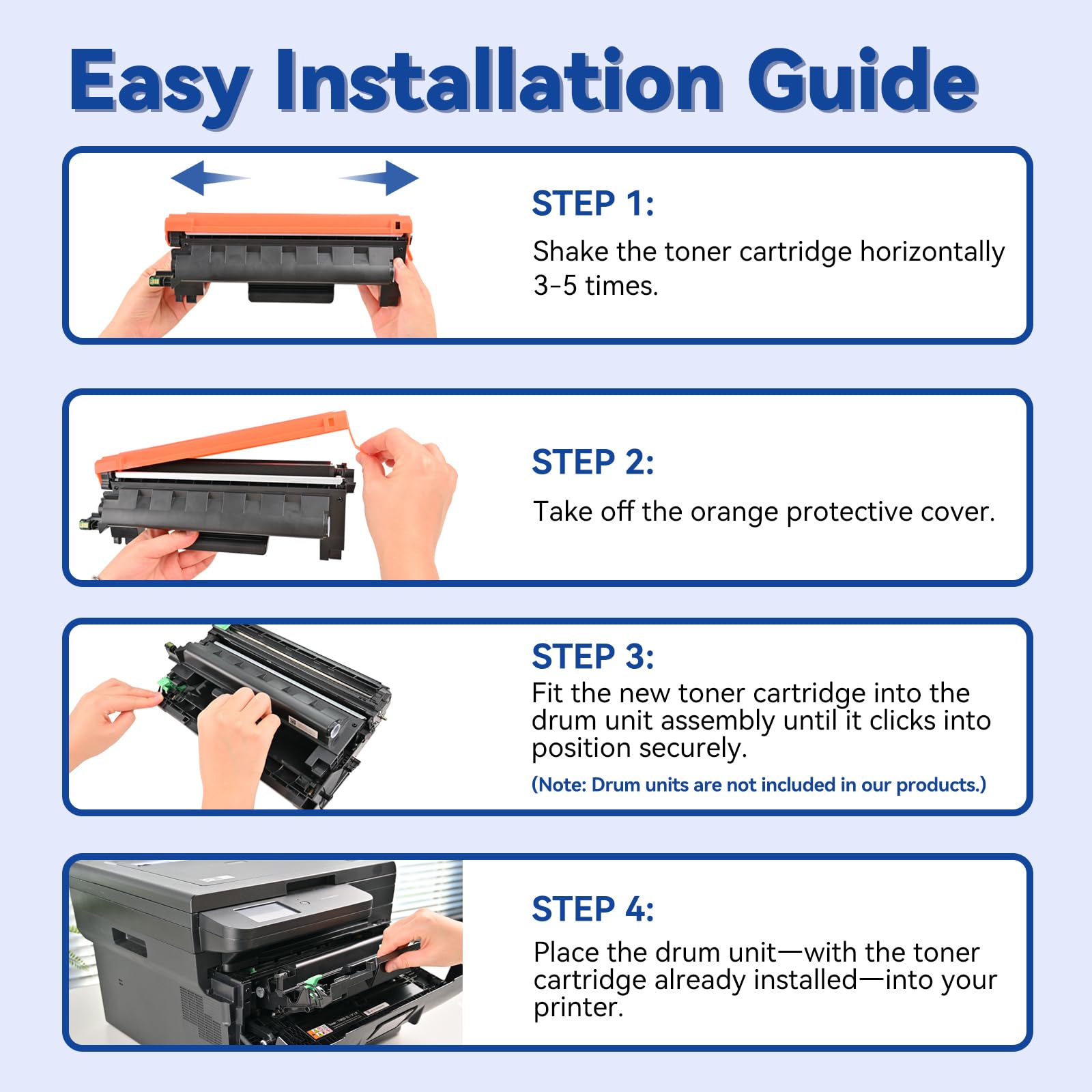 Easy Installation Guide

STEP 1:
Shake the toner cartridge horizontally 3-5 times.

STEP 2:
Take off the orange protective cover.

STEP 3:
Fit the new toner cartridge into the drum unit assembly until it clicks into position securely.
(Note: Drum units are not included in our products.)

STEP 4:
Place the drum unit—with the toner cartridge already installed—into your printer.