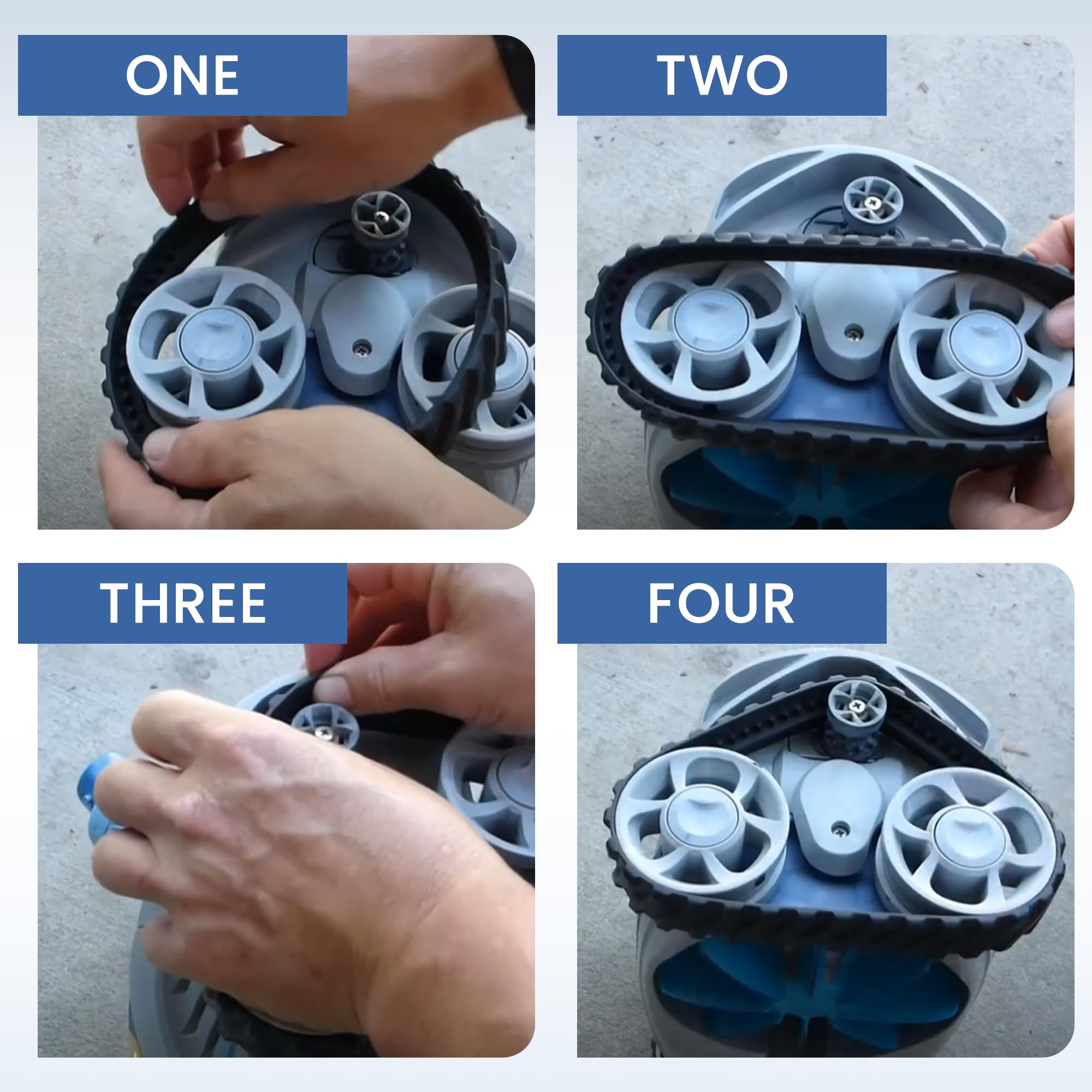 ONE

TWO

THREE

FOUR