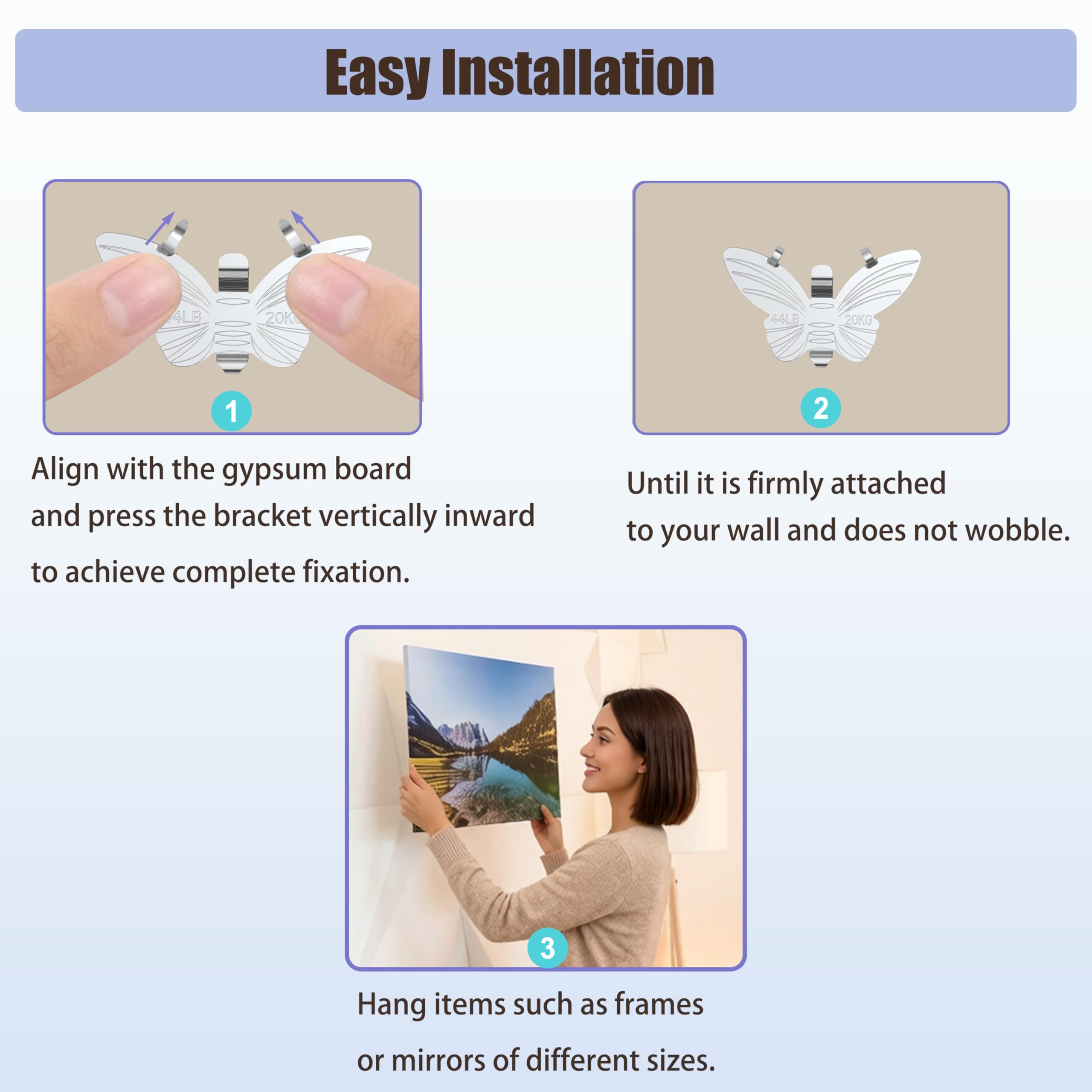 Easy Installation

44LB 20KG

1

Align with the gypsum board and press the bracket vertically inward to achieve complete fixation.

44LB 20KG

2

Until it is firmly attached to your wall and does not wobble.

3

Hang items such as frames or mirrors of different sizes.