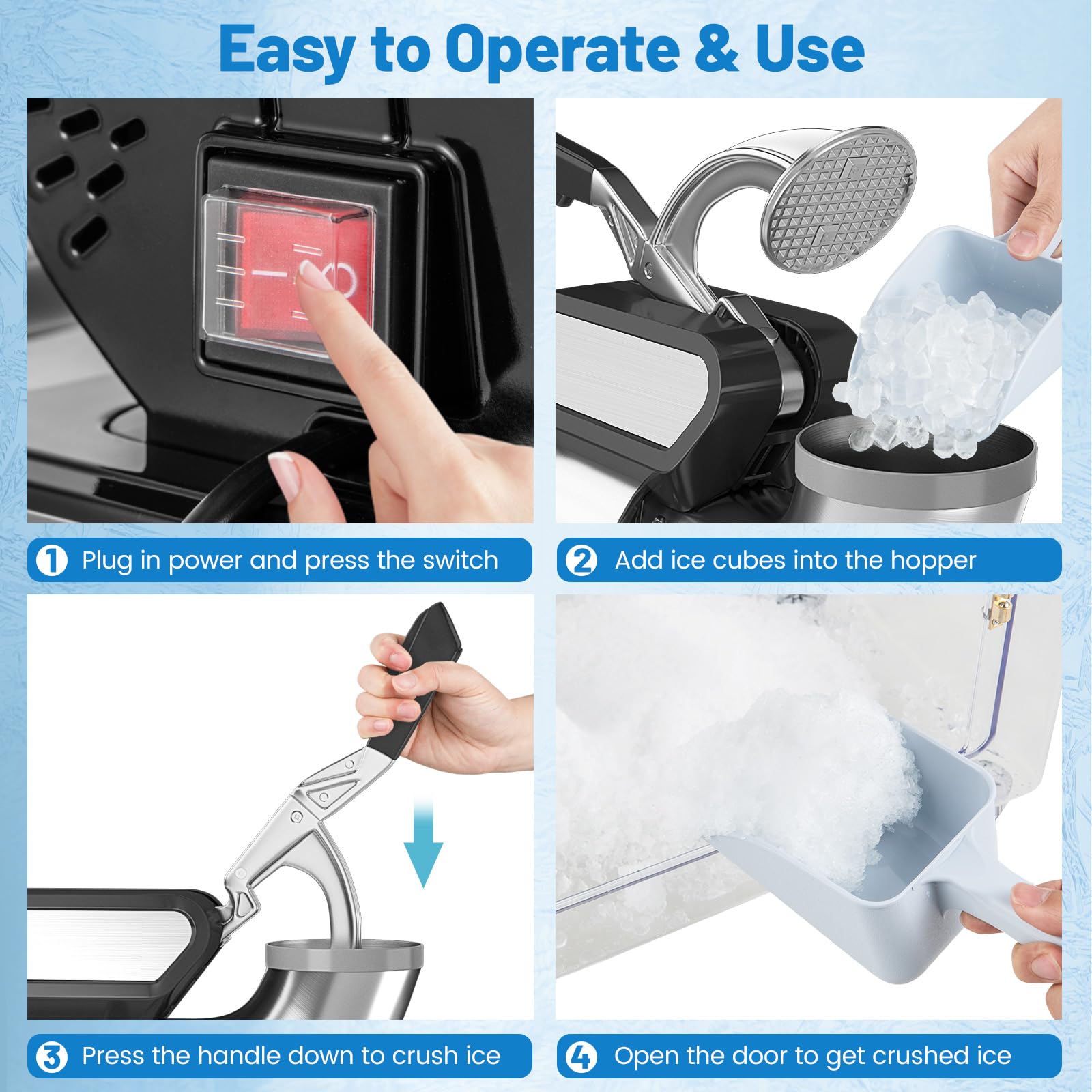 Easy to Operate & Use

1 Plug in power and press the switch

2 Add ice cubes into the hopper

3 Press the handle down to crush ice

4 Open the door to get crushed ice