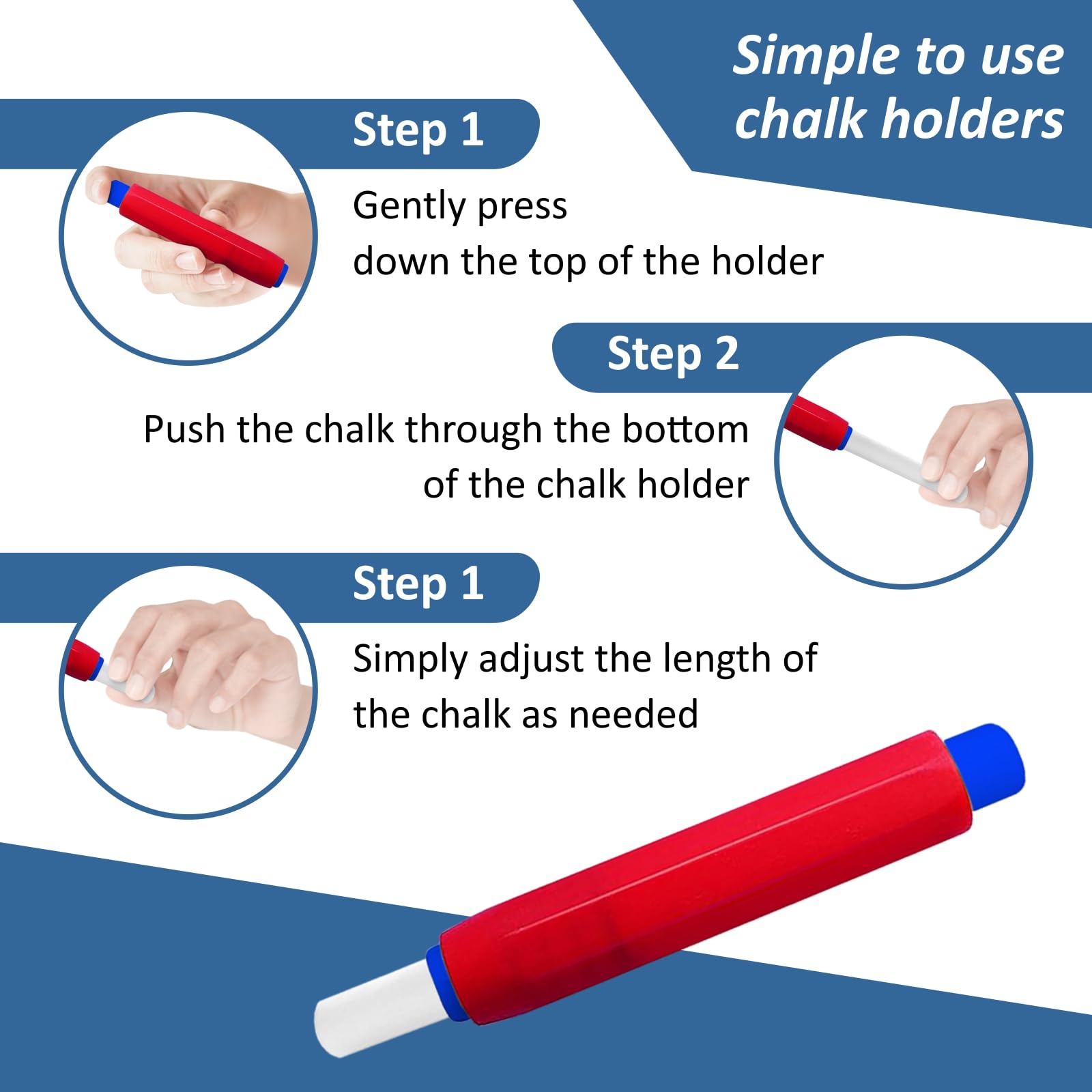 Simple to use chalk holders

Step 1

Gently press
down the top of the holder

Step 2

Push the chalk through the bottom
of the chalk holder

Step 1

Simply adjust the length of
the chalk as needed