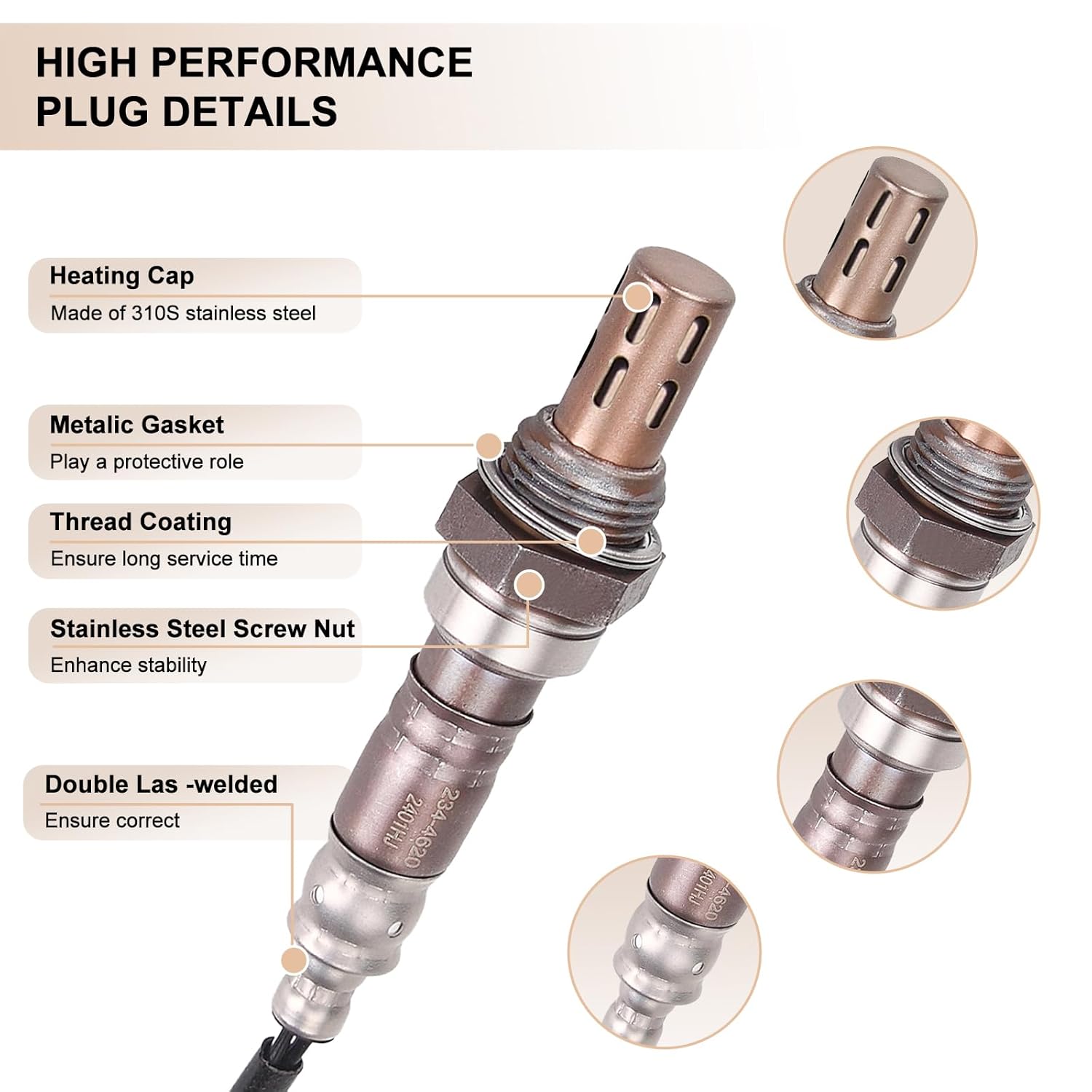 HIGH PERFORMANCE PLUG DETAILS

Heating Cap
Made of 310S stainless steel

Metalic Gasket
Play a protective role

Thread Coating
Ensure long service time

Stainless Steel Screw Nut
Enhance stability

Double Las -welded
Ensure correct

234-4620
2401HJ