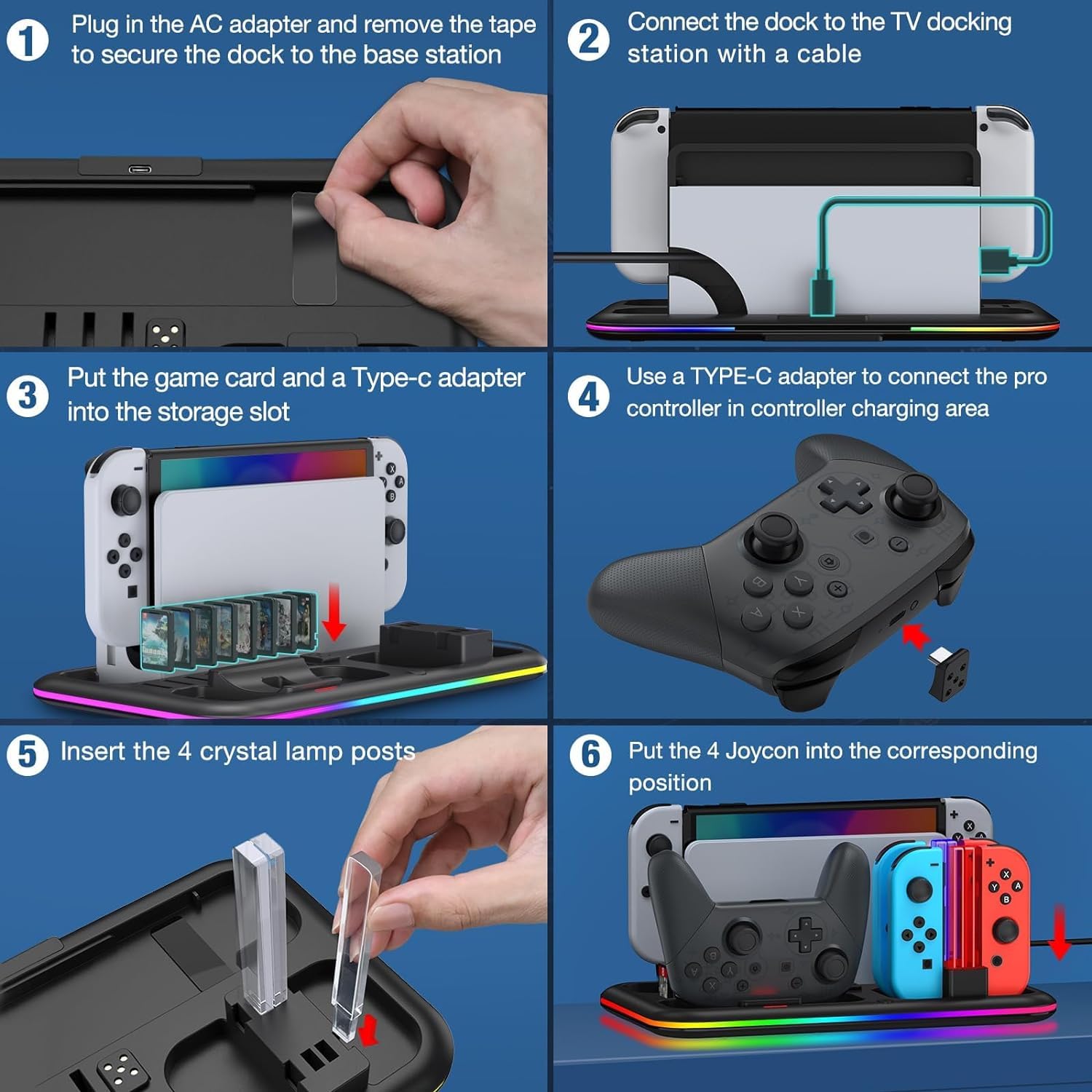 1 Plug in the AC adapter and remove the tape to secure the dock to the base station

2 Connect the dock to the TV docking station with a cable

3 Put the game card and a Type-c adapter into the storage slot

4 Use a TYPE-C adapter to connect the pro controller in controller charging area

5 Insert the 4 crystal lamp posts

6 Put the 4 Joycon into the corresponding position