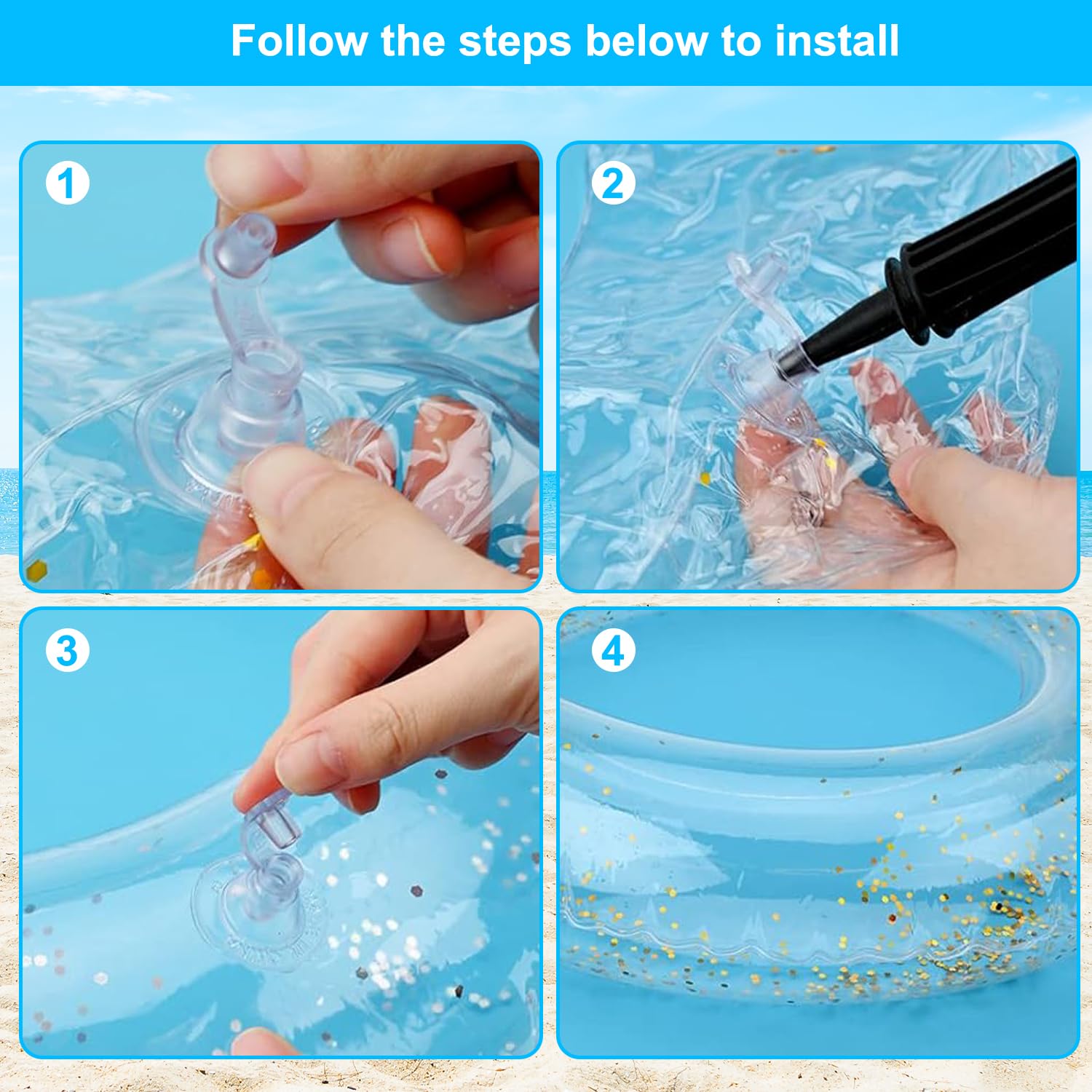 Follow the steps below to install

1

2

3

4