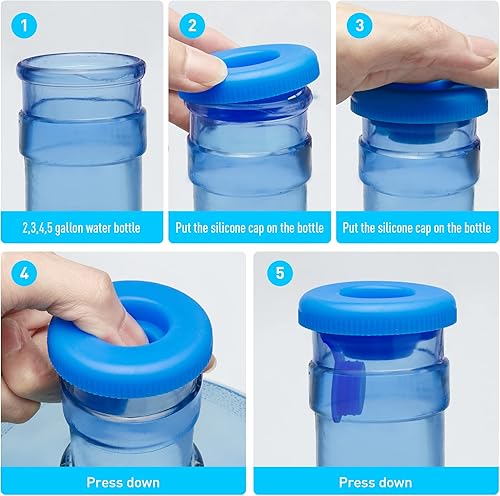 1

2,3,4,5 gallon water bottle

2

Put the silicone cap on the bottle

3

Put the silicone cap on the bottle

4

Press down

5

Press down