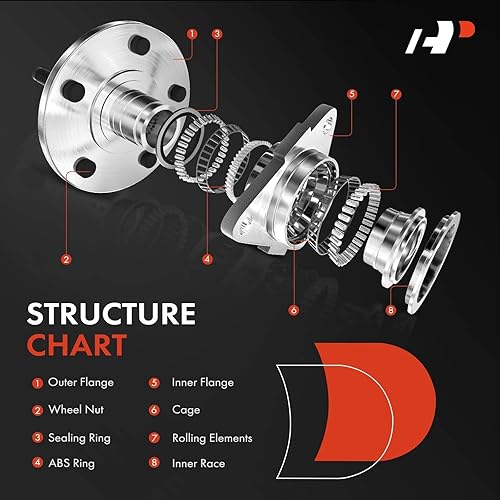 1
3
5
7
2
4
6
8

STRUCTURE
CHART

1 Outer Flange
2 Wheel Nut
3 Sealing Ring
4 ABS Ring

5 Inner Flange
6 Cage
7 Rolling Elements
8 Inner Race