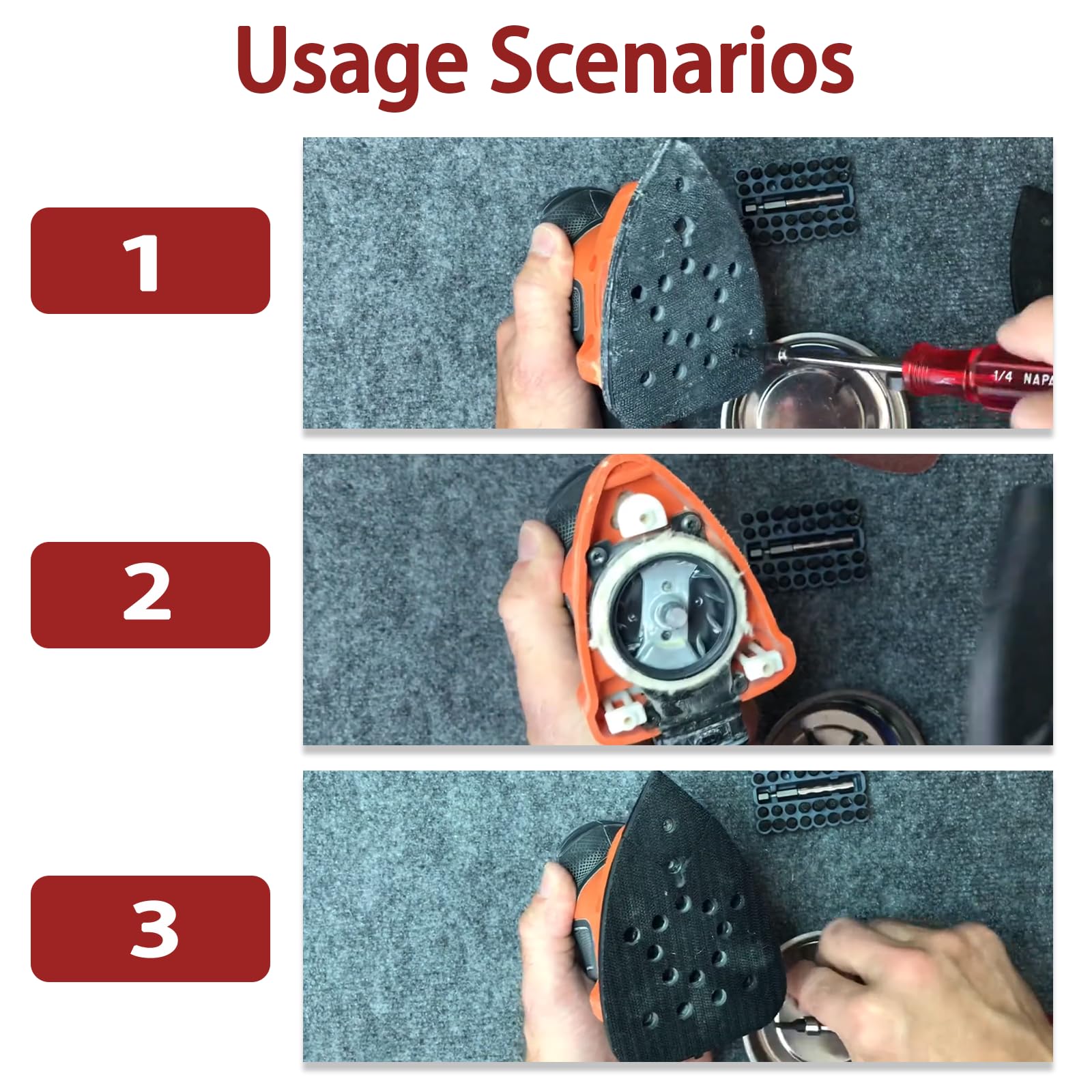 Usage Scenarios

1

1/4 NAPA

2

3