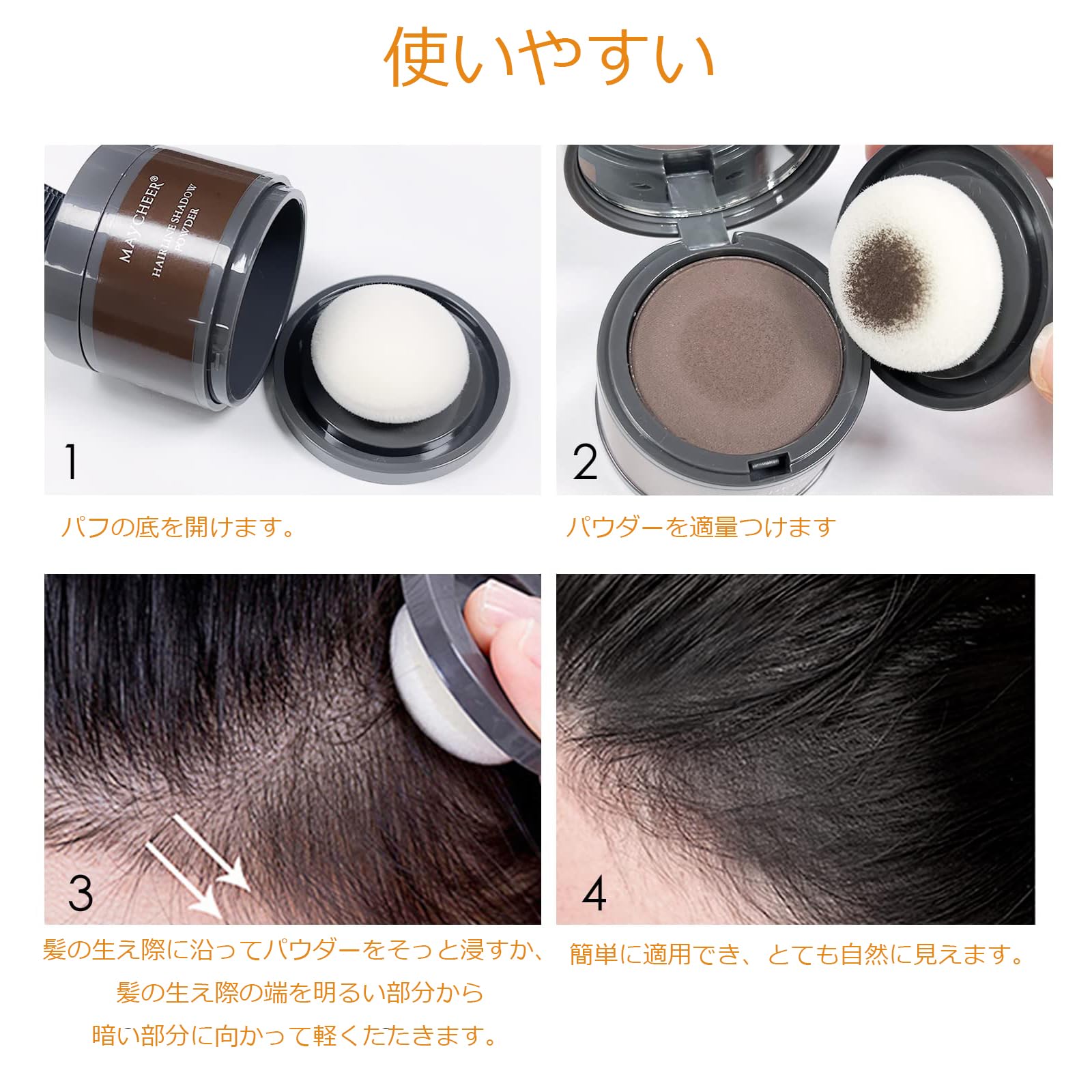 使いやすい

MAYCHEER®
HAIRLINE SHADOW POWDER

1

パフの底を開けます。

2

パウダーを適量つけます

3

髪の生え際に沿ってパウダーをそっと浸すか、
髪の生え際の端を明るい部分から
暗い部分に向かって軽くたたきます。

4

簡単に適用でき、とても自然に見えます。