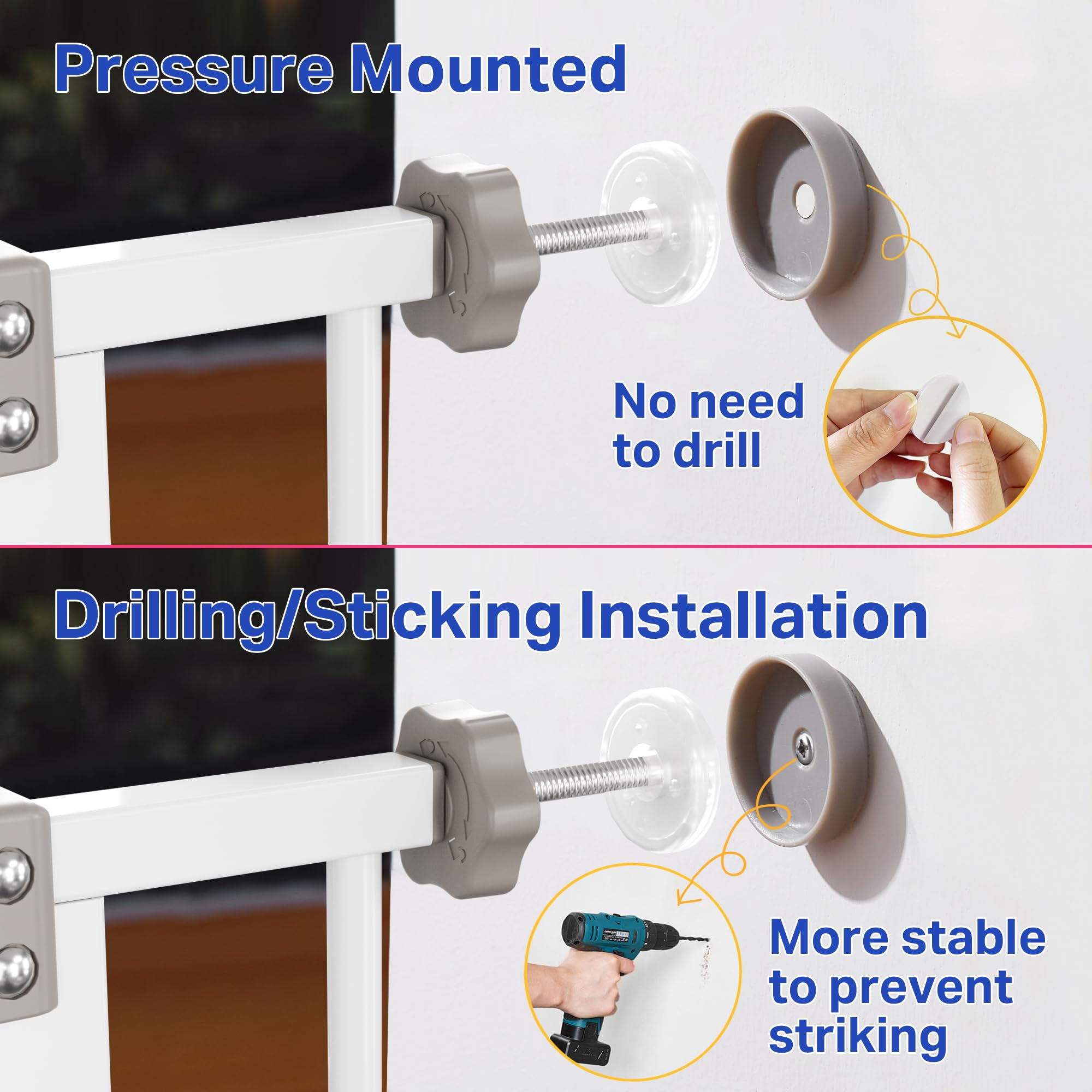 Pressure Mounted

No need to drill

Drilling/Sticking Installation

More stable to prevent striking