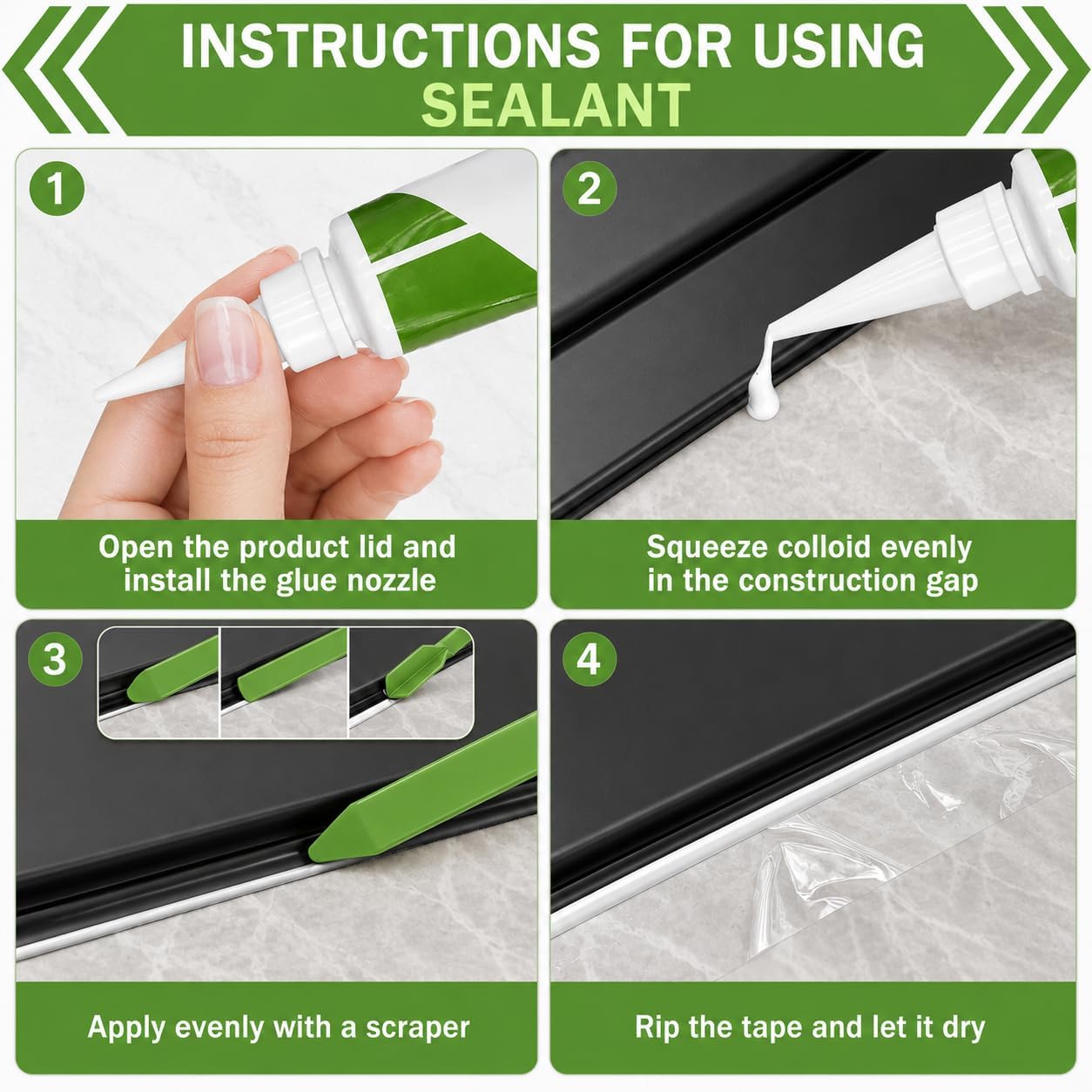 INSTRUCTIONS FOR USING SEALANT

1

Open the product lid and install the glue nozzle

2

Squeeze colloid evenly in the construction gap

3

Apply evenly with a scraper

4

Rip the tape and let it dry