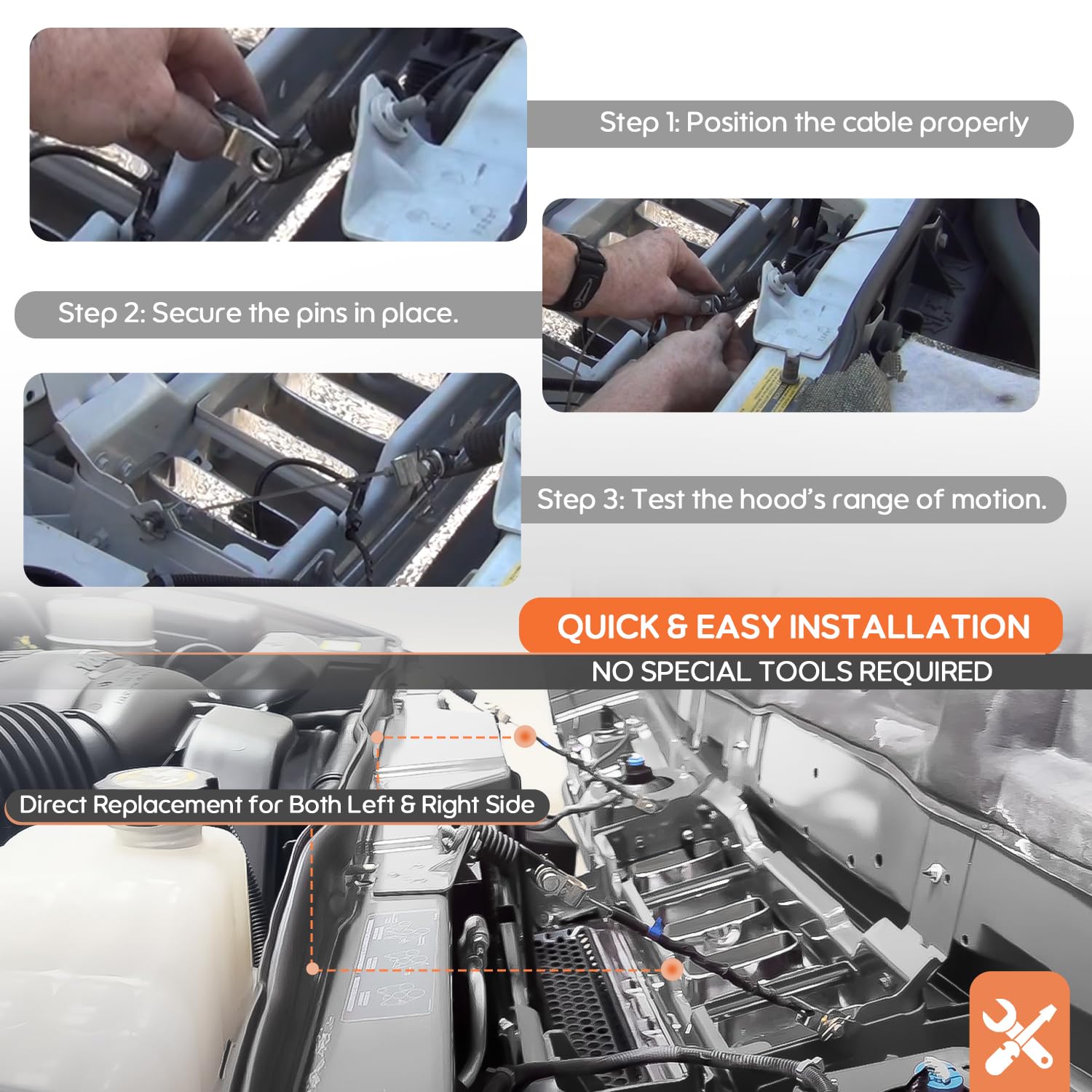 Step 1: Position the cable properly

Step 2: Secure the pins in place.

Step 3: Test the hood's range of motion.

QUICK & EASY INSTALLATION

NO SPECIAL TOOLS REQUIRED

Direct Replacement for Both Left & Right Side