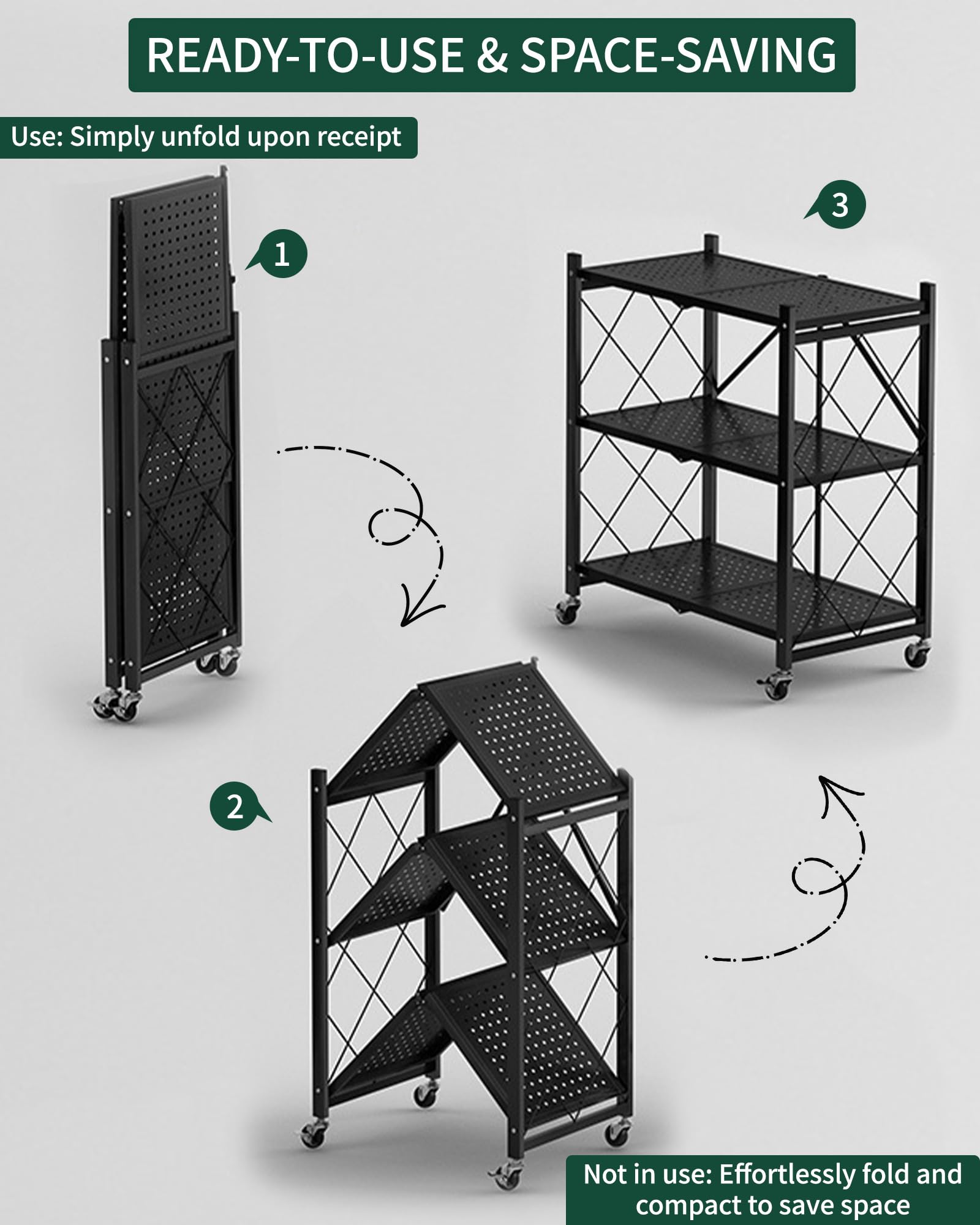 READY-TO-USE & SPACE-SAVING

Use: Simply unfold upon receipt

1

3

2

Not in use: Effortlessly fold and compact to save space