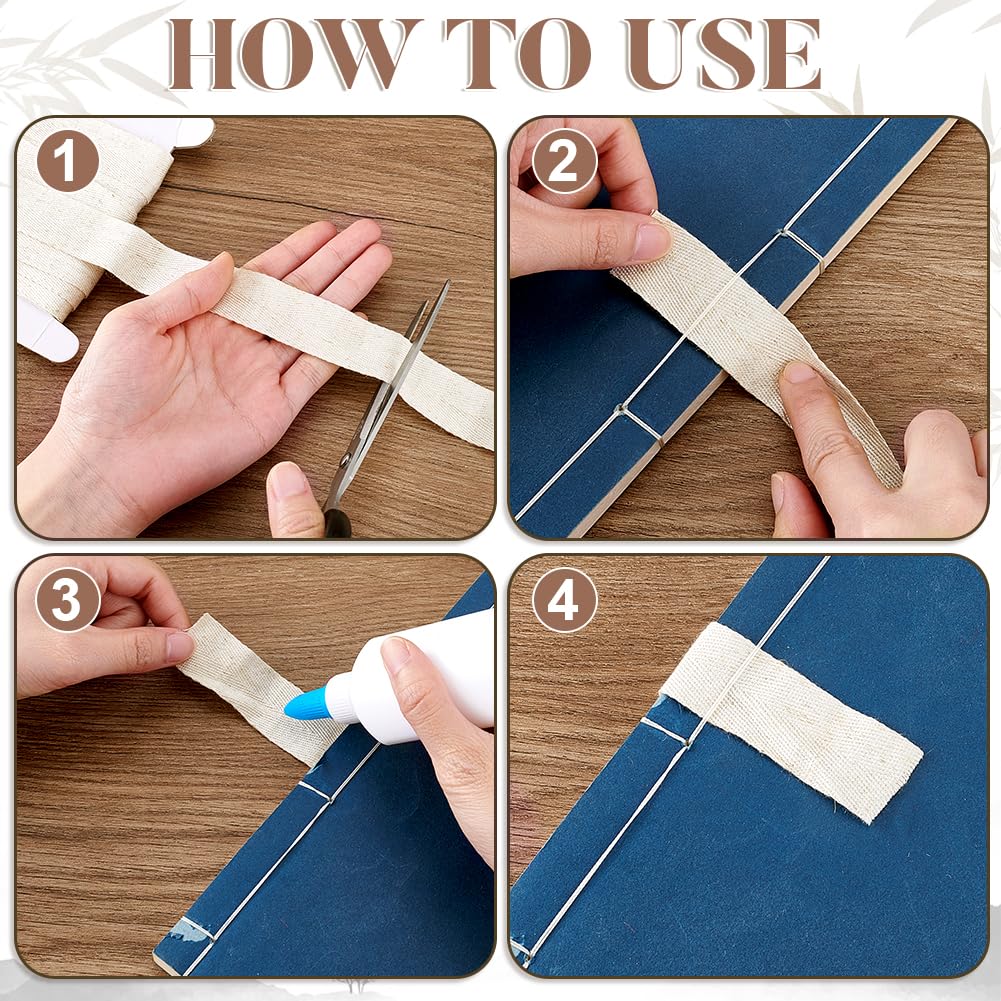 HOW TO USE

1

2

3

4