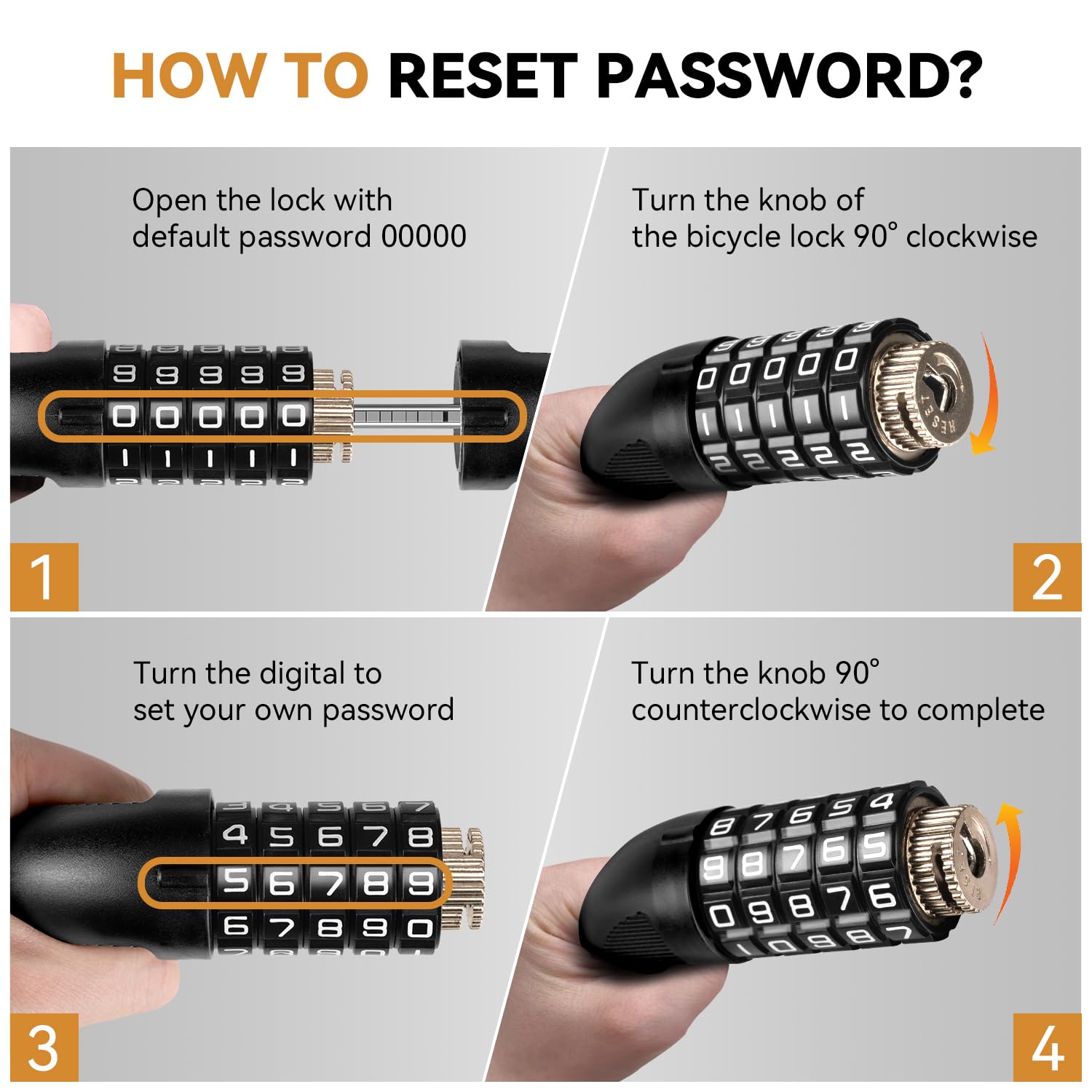 HOW TO RESET PASSWORD?

Open the lock with default password 00000

9 9 9 9 9
0 0 0 0 0
1 1 1 1 1

1

Turn the knob of the bicycle lock 90° clockwise

0 0 0 0 0
1 1 1 1 1
2 2 2 2 2

RESET

2

Turn the digital to set your own password

4 5 6 7 8
5 6 7 8 9
6 7 8 9 0

3

Turn the knob 90° counterclockwise to complete

8 7 6 5 4
9 8 7 6 5
0 9 8 7 6

4