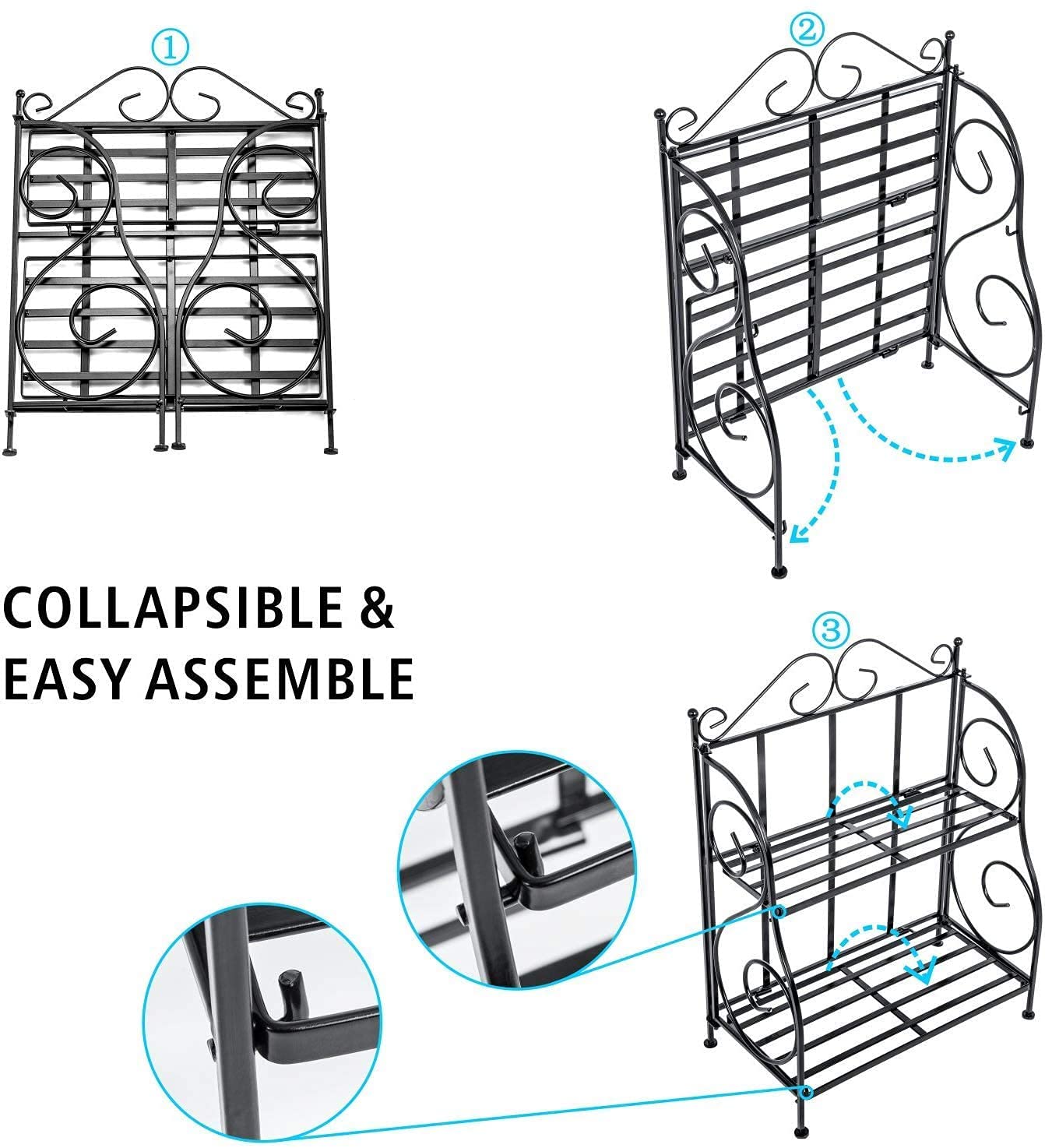 ①

②

COLLAPSIBLE &
EASY ASSEMBLE

③