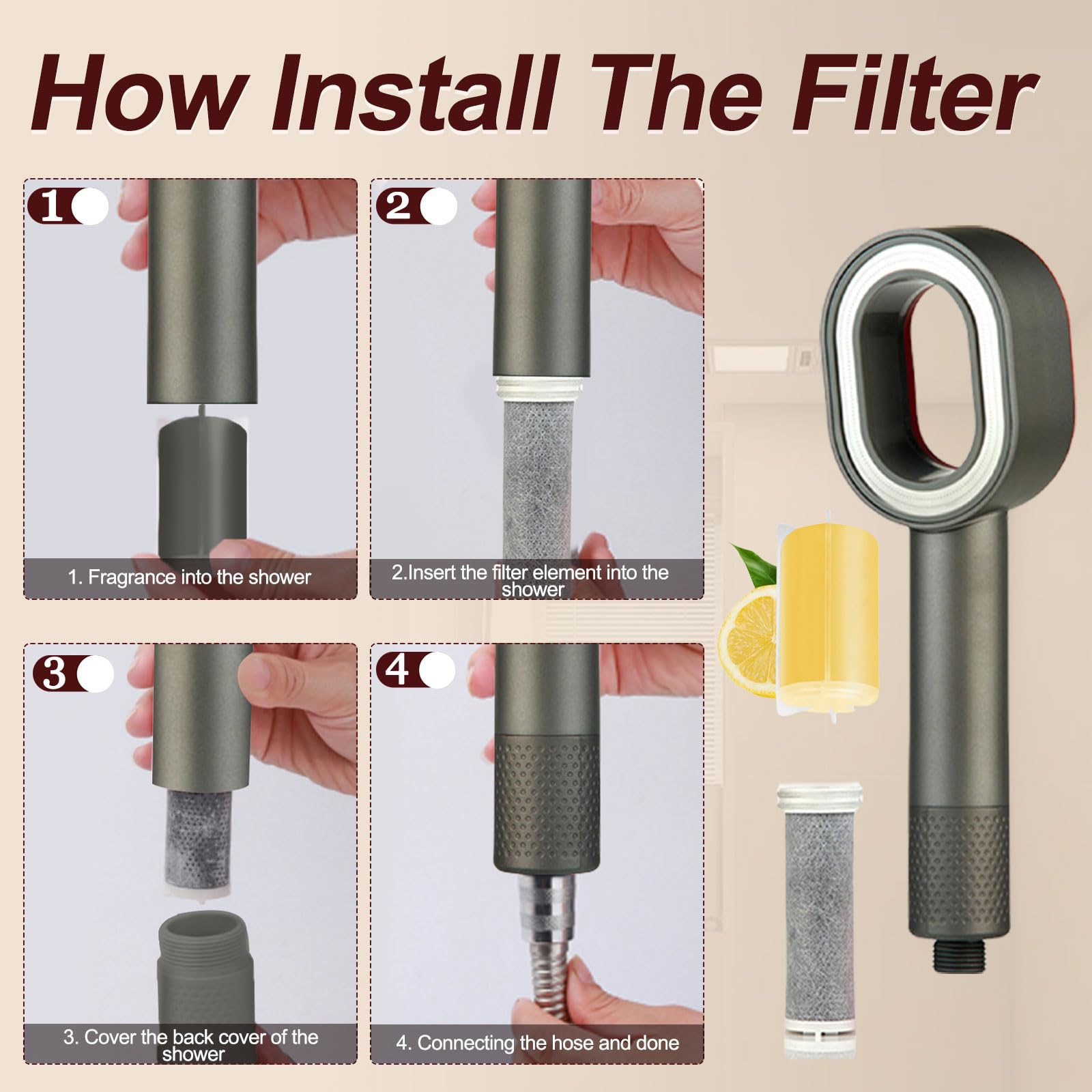 How Install The Filter

1

1. Fragrance into the shower

2

2.Insert the filter element into the shower

3

3. Cover the back cover of the shower

4

4. Connecting the hose and done