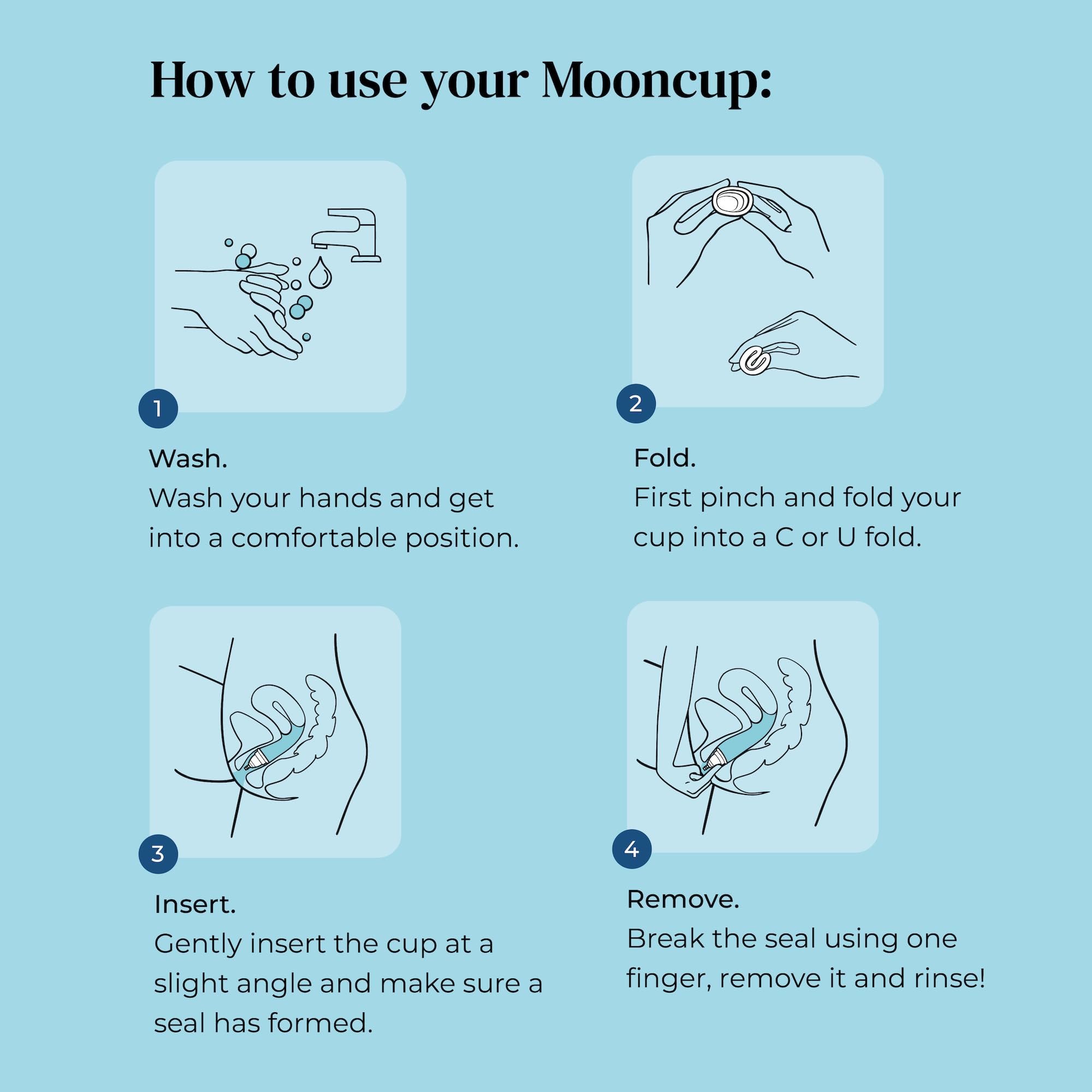 How to use your Mooncup:

1

Wash.
Wash your hands and get into a comfortable position.

2

Fold.
First pinch and fold your cup into a C or U fold.

3

Insert.
Gently insert the cup at a slight angle and make sure a seal has formed.

4

Remove.
Break the seal using one finger, remove it and rinse!