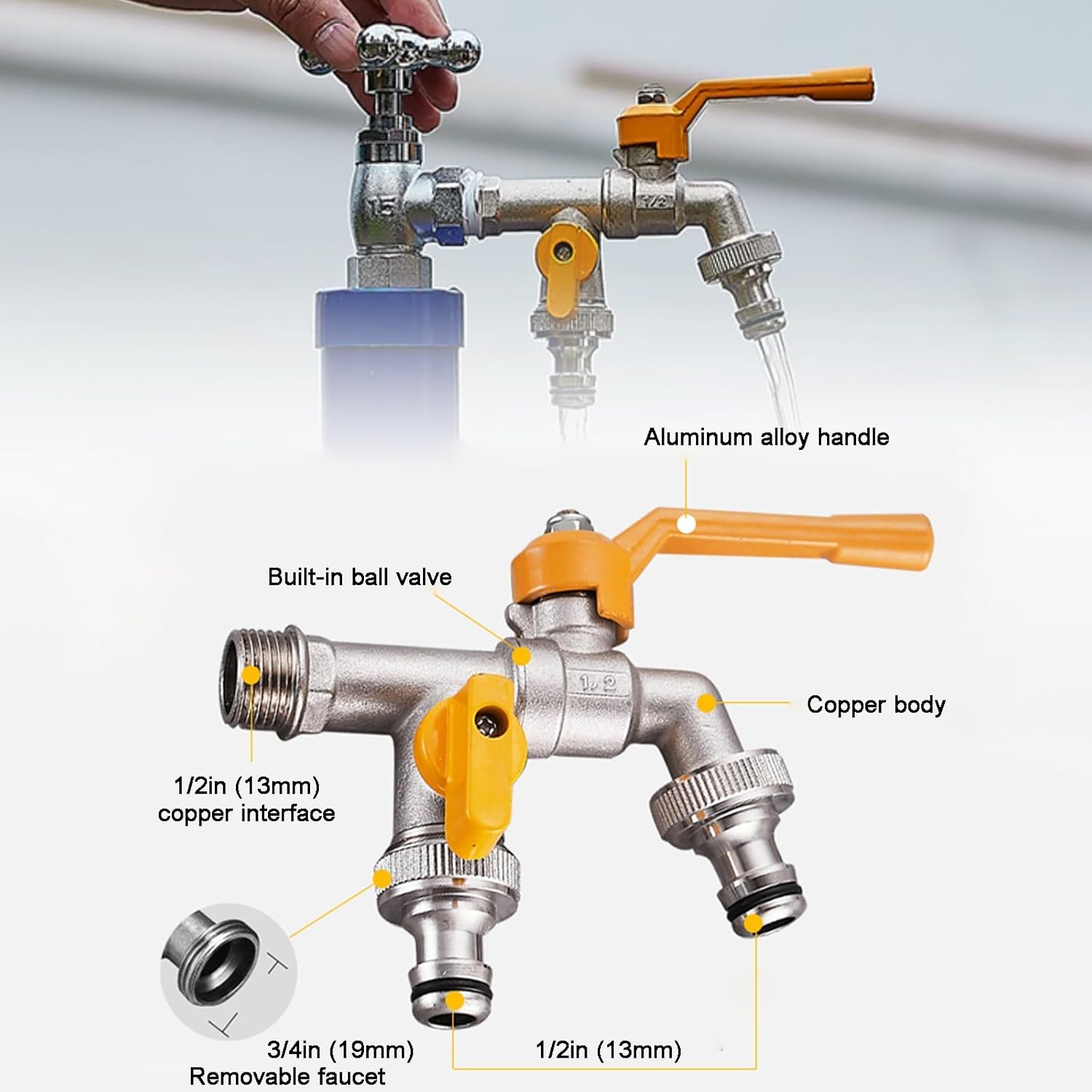 15

1/2

Aluminum alloy handle

Built-in ball valve

1/2

Copper body

1/2in (13mm) copper interface

3/4in (19mm) Removable faucet

1/2in (13mm)