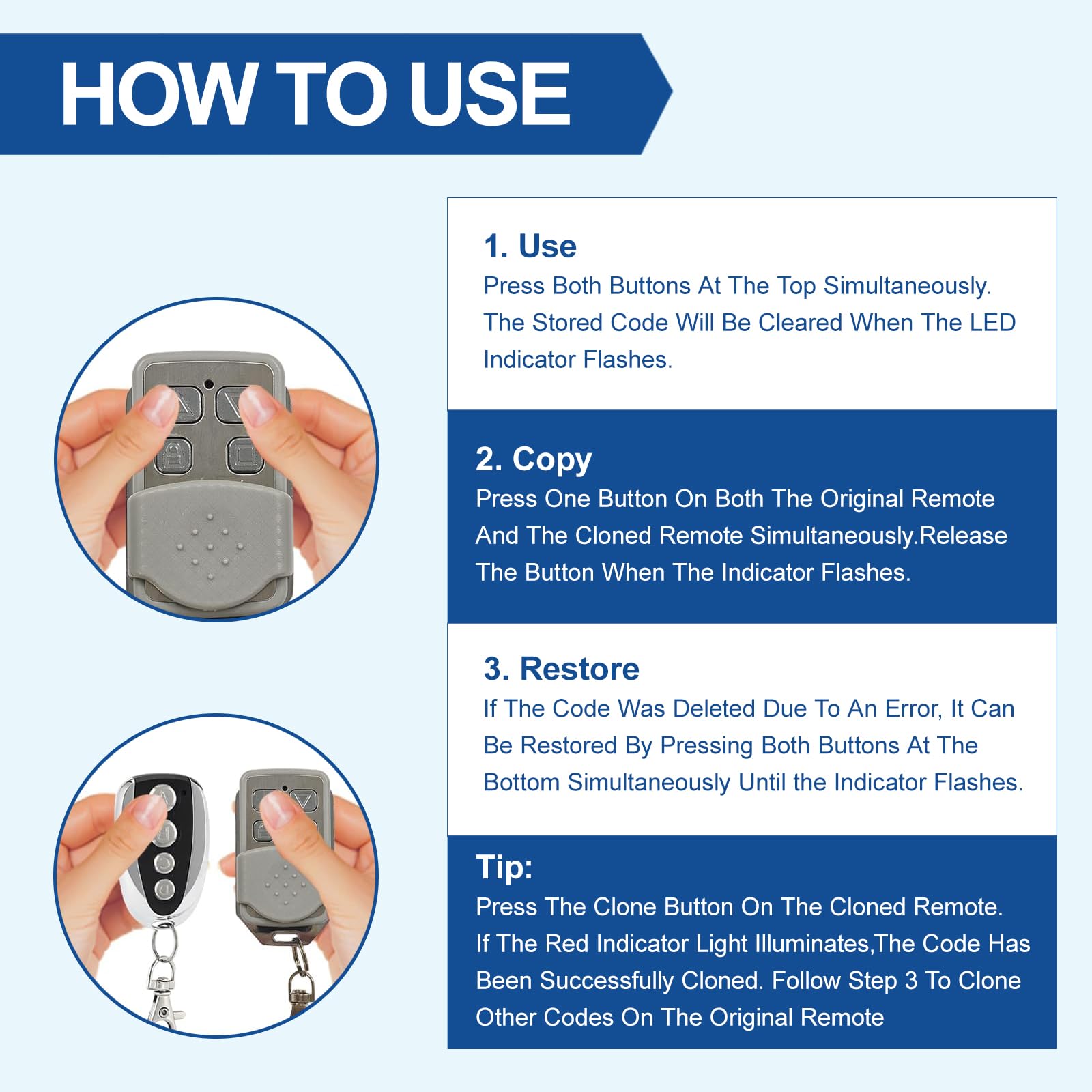 HOW TO USE

1. Use
Press Both Buttons At The Top Simultaneously. The Stored Code Will Be Cleared When The LED Indicator Flashes.

2. Copy
Press One Button On Both The Original Remote And The Cloned Remote Simultaneously.Release The Button When The Indicator Flashes.

3. Restore
If The Code Was Deleted Due To An Error, It Can Be Restored By Pressing Both Buttons At The Bottom Simultaneously Until the Indicator Flashes.

Tip:
Press The Clone Button On The Cloned Remote. If The Red Indicator Light Illuminates,The Code Has Been Successfully Cloned. Follow Step 3 To Clone Other Codes On The Original Remote