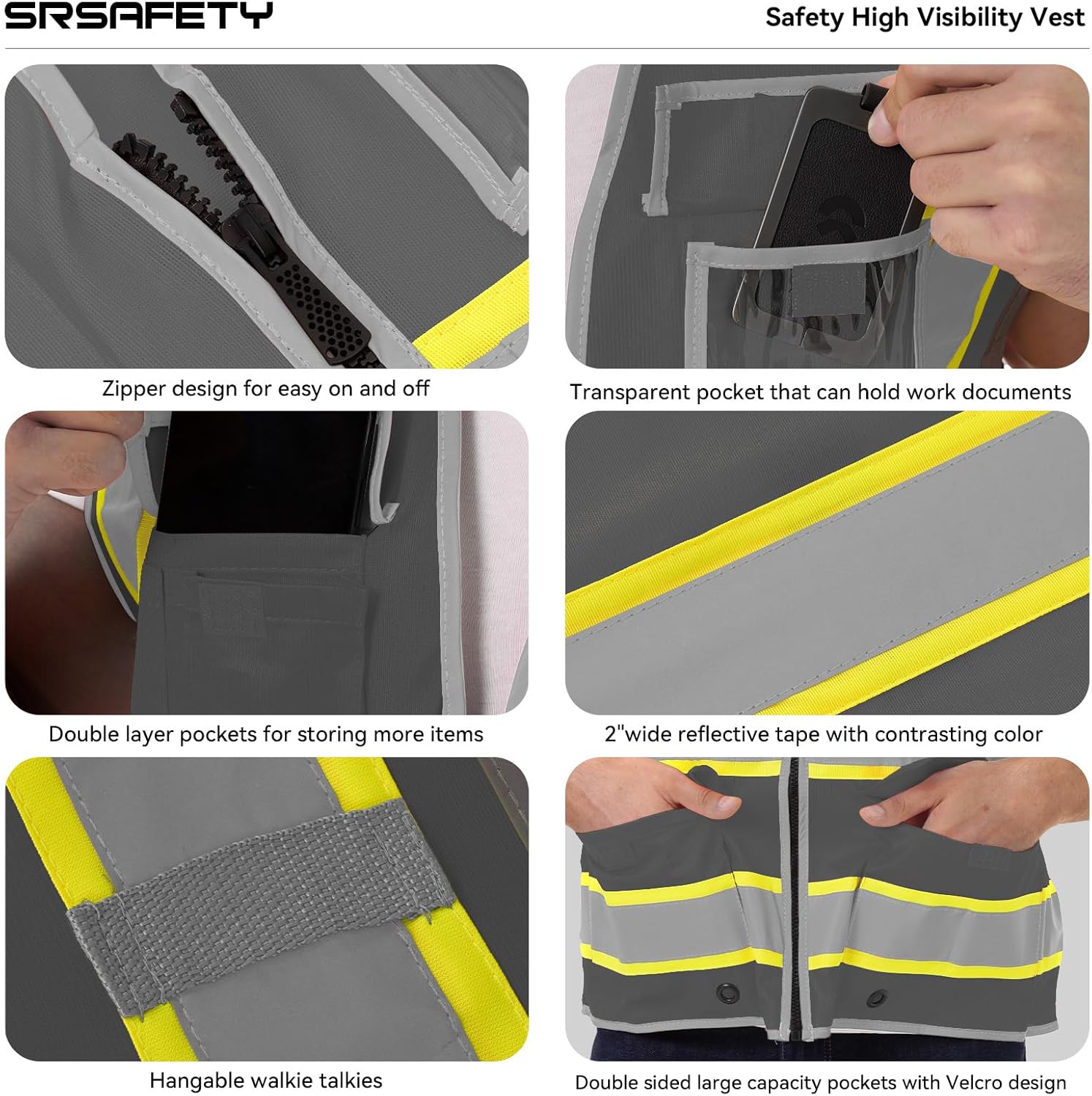 SRSAFETY

Safety High Visibility Vest

Zipper design for easy on and off

Transparent pocket that can hold work documents

Double layer pockets for storing more items

2"wide reflective tape with contrasting color

Hangable walkie talkies

Double sided large capacity pockets with Velcro design