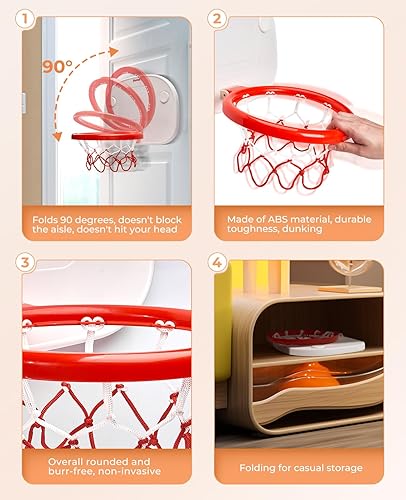 1

90°

Folds 90 degrees, doesn't block the aisle, doesn't hit your head

2

Made of ABS material, durable toughness, dunking

3

Overall rounded and burr-free, non-invasive

4

Folding for casual storage