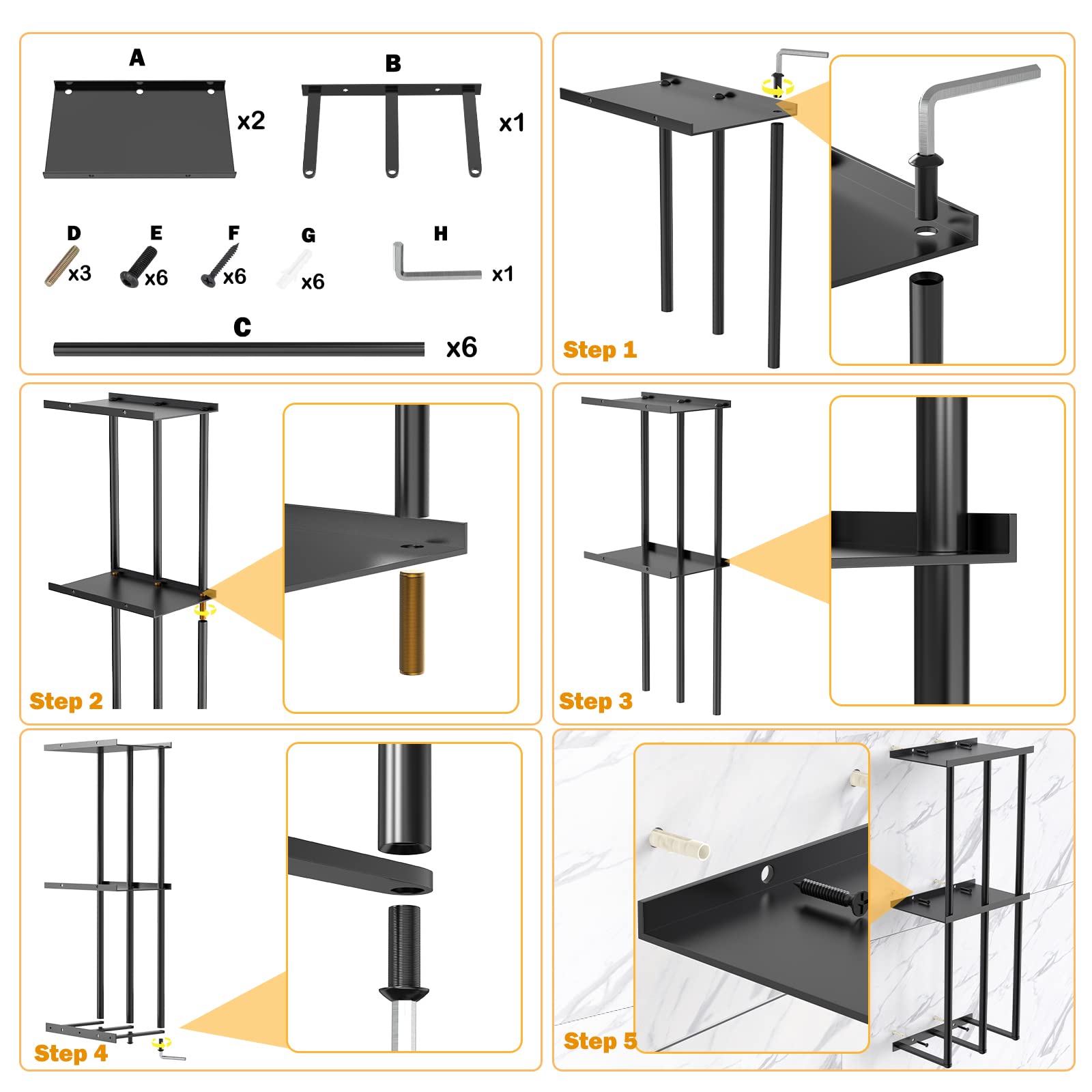 A
x2

B
x1

D
x3

E
x6

F
x6

G
x6

H
x1

C
x6

Step 1

Step 2

Step 3

Step 4

Step 5