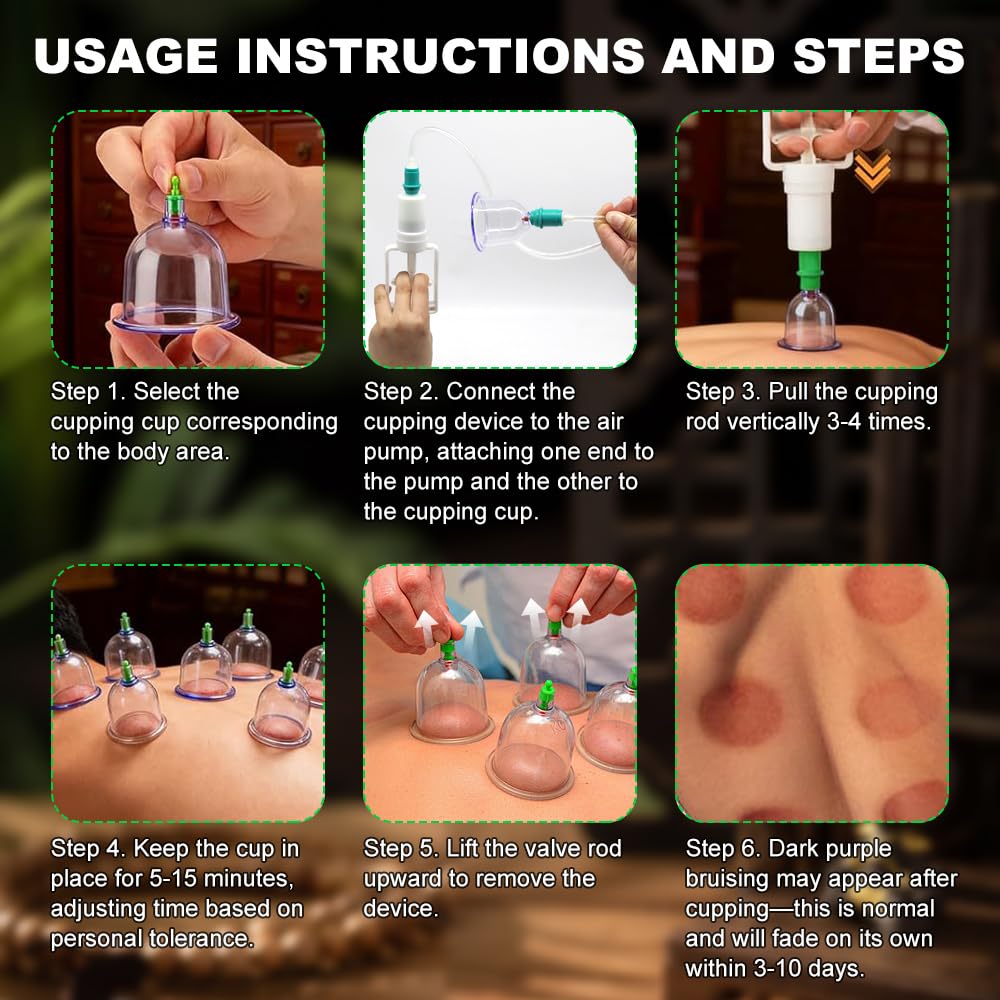 USAGE INSTRUCTIONS AND STEPS

Step 1. Select the cupping cup corresponding to the body area.

Step 2. Connect the cupping device to the air pump, attaching one end to the pump and the other to the cupping cup.

Step 3. Pull the cupping rod vertically 3-4 times.

Step 4. Keep the cup in place for 5-15 minutes, adjusting time based on personal tolerance.

Step 5. Lift the valve rod upward to remove the device.

Step 6. Dark purple bruising may appear after cupping—this is normal and will fade on its own within 3-10 days.